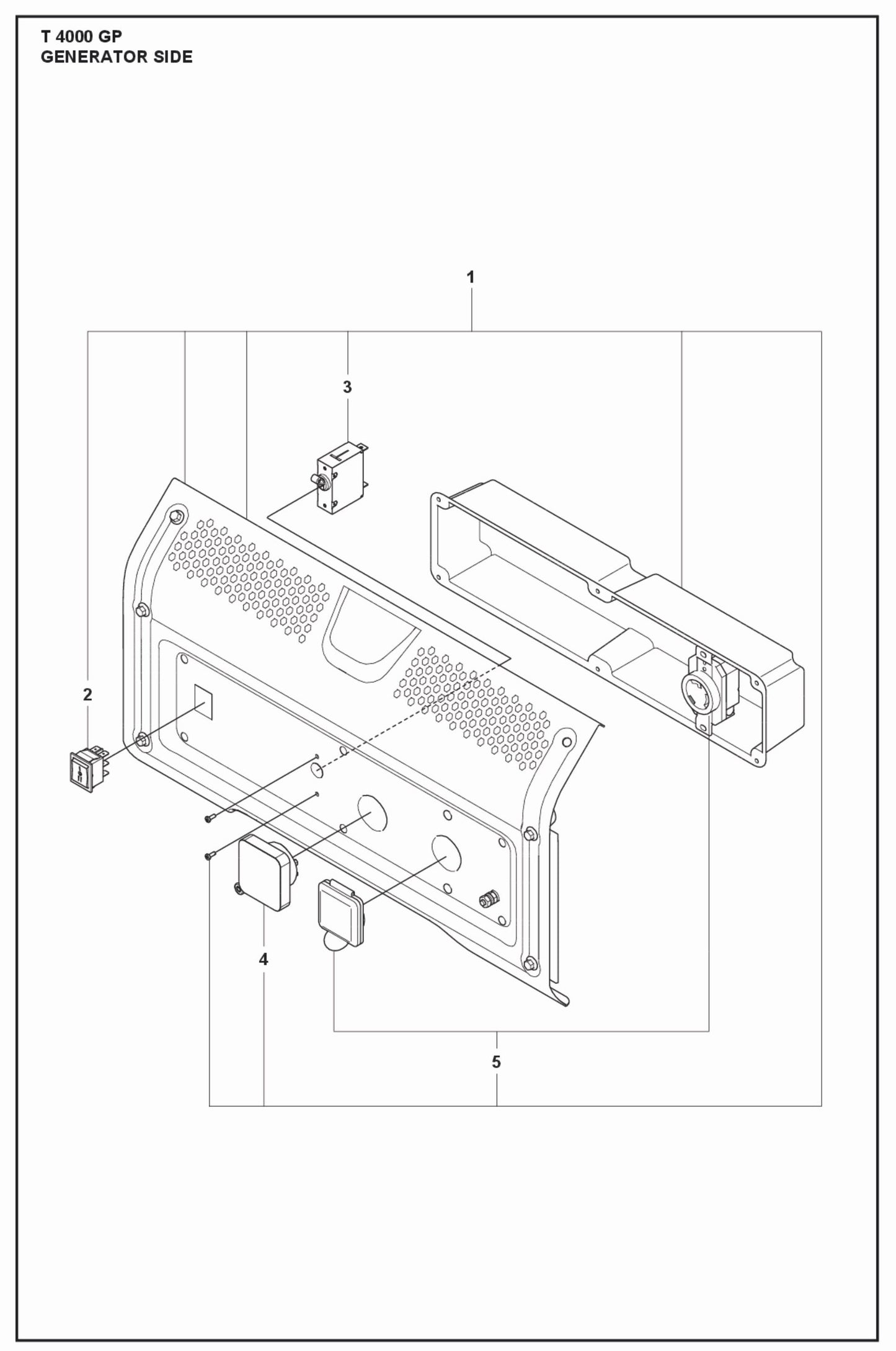 T 4000 GP
GENERATOR SIDE

1

3

2

4

5