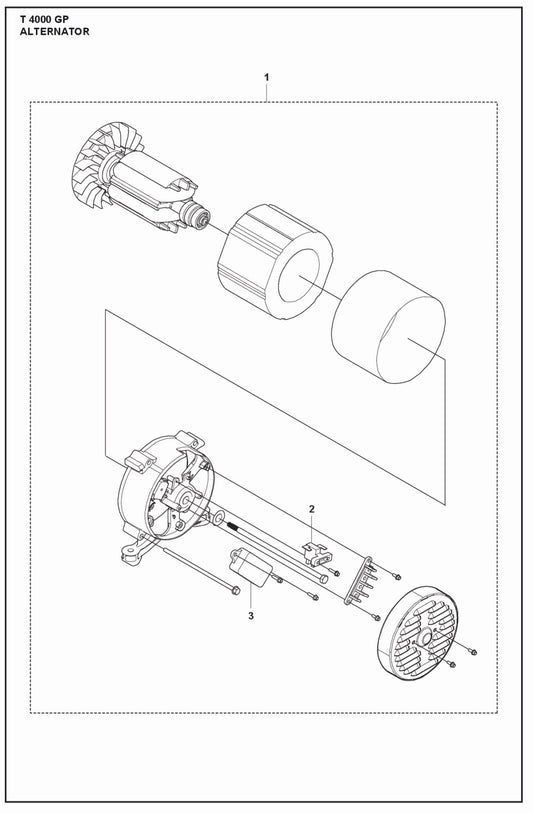 T 4000 GP
ALTERNATOR

1

2

3