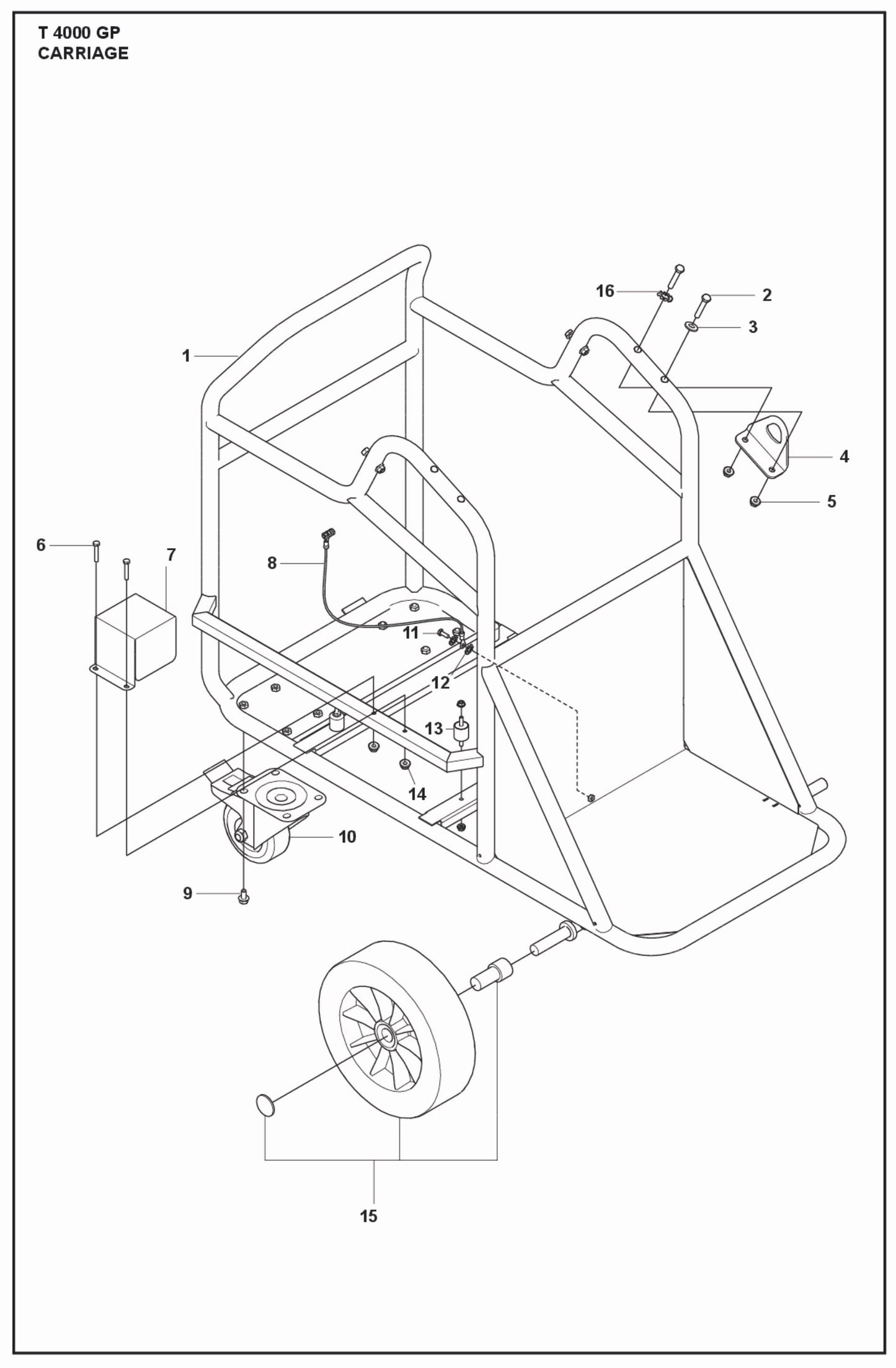 T 4000 GP
CARRIAGE

16
2
3
1
4
5
6
7
8
11
12
13
14
10
9
15