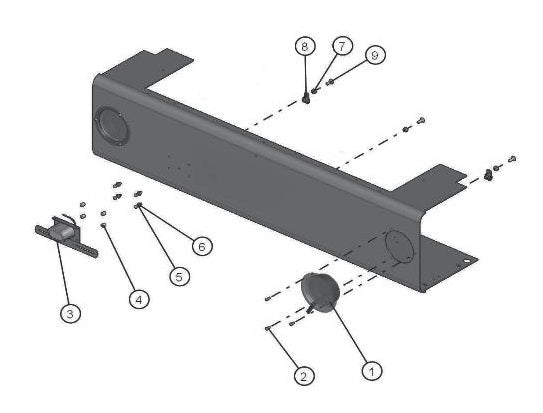 8
7
9
6
5
4
3
2
1