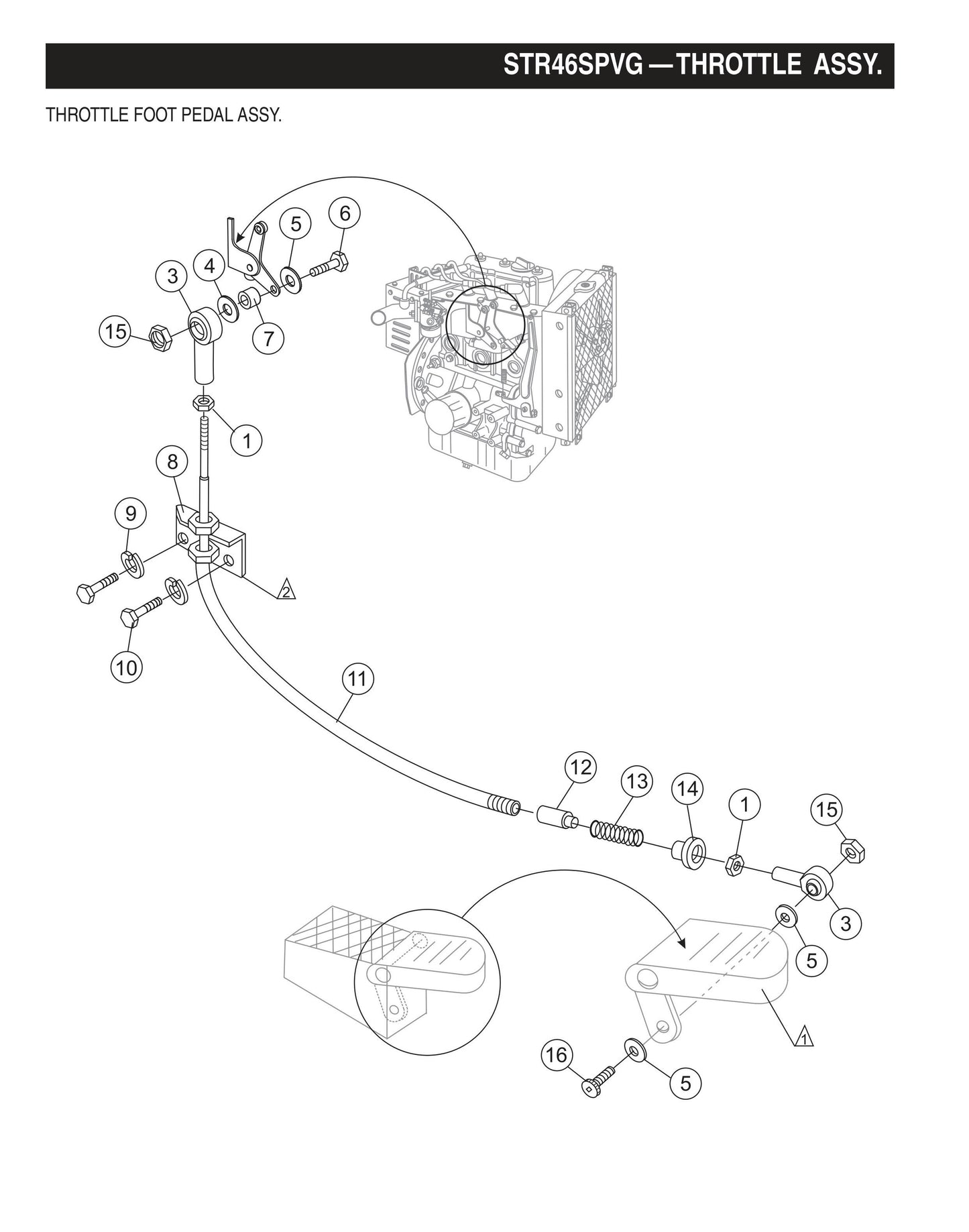 STR46SPVG — THROTTLE ASSY.

THROTTLE FOOT PEDAL ASSY.

6
5
4
3
15
7
1
8
9
2
10
11
12
13
14
1
15
3
5
1
16
5