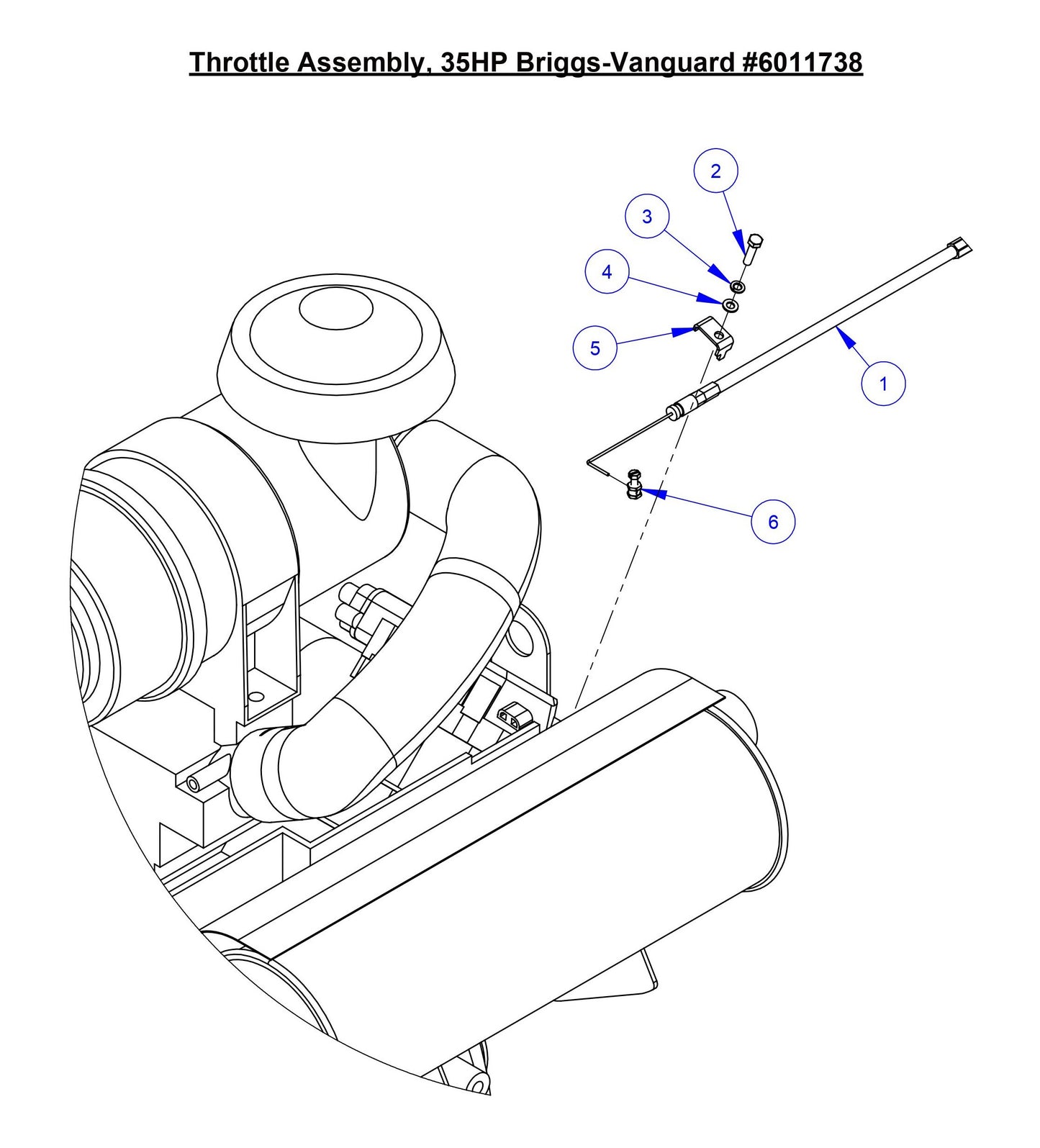 Throttle Assembly, 35HP Briggs-Vanguard #6011738

2

3

4

5

1

6