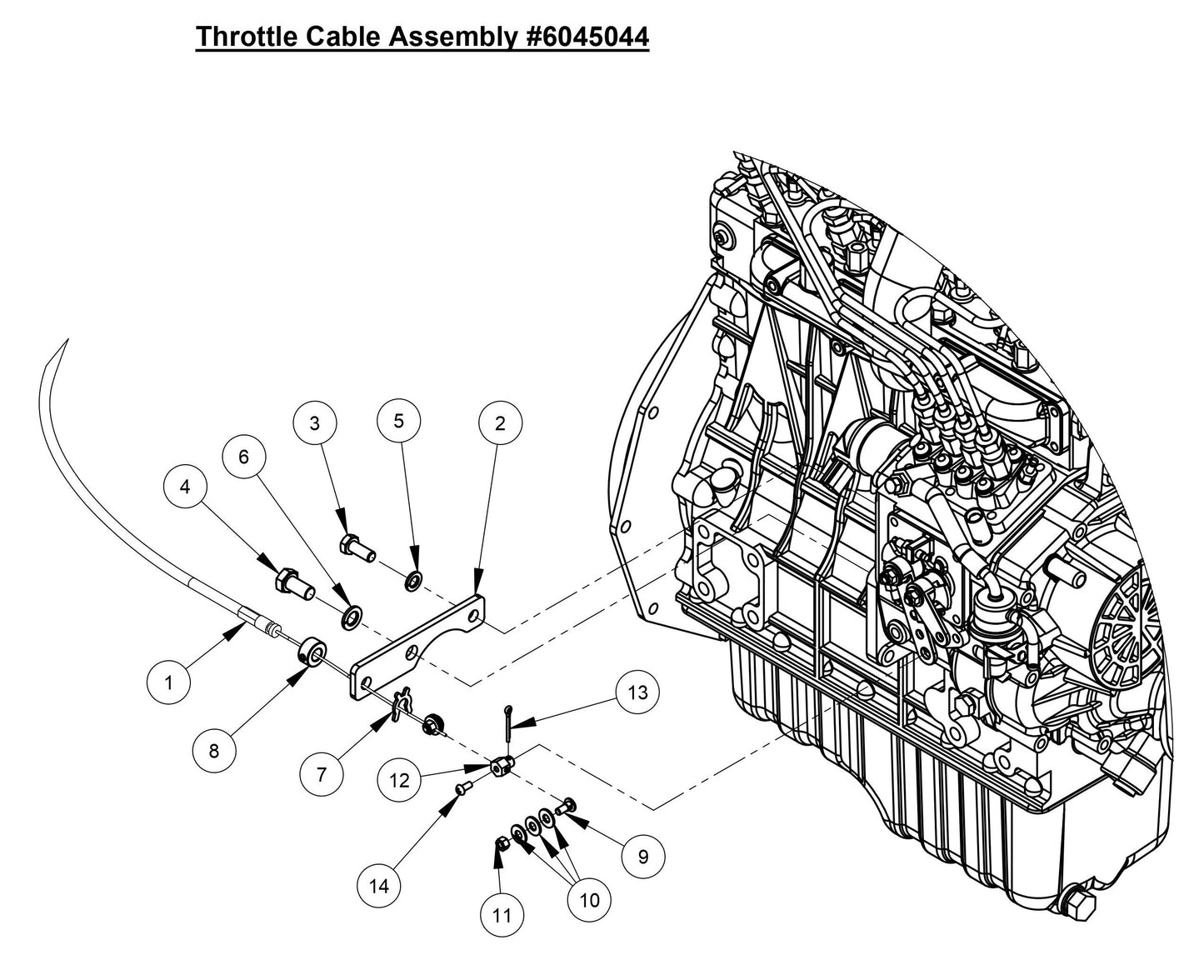 Throttle Cable Assembly #6045044

3
5
2
6
4
1
8
7
13
12
14
9
10
11