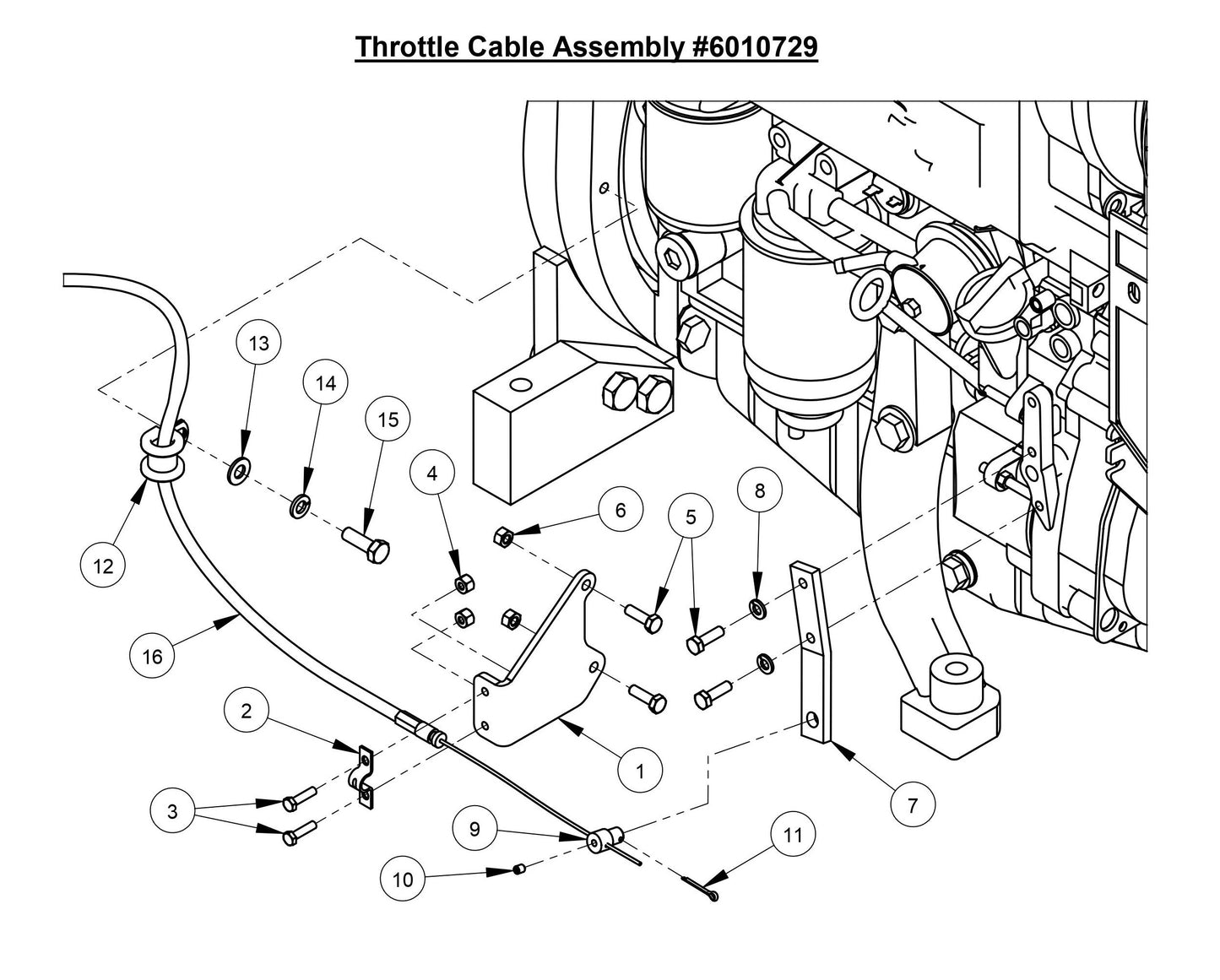 Throttle Cable Assembly #6010729

13
14
15
4
6
5
8
12
16
2
1
7
3
9
11
10