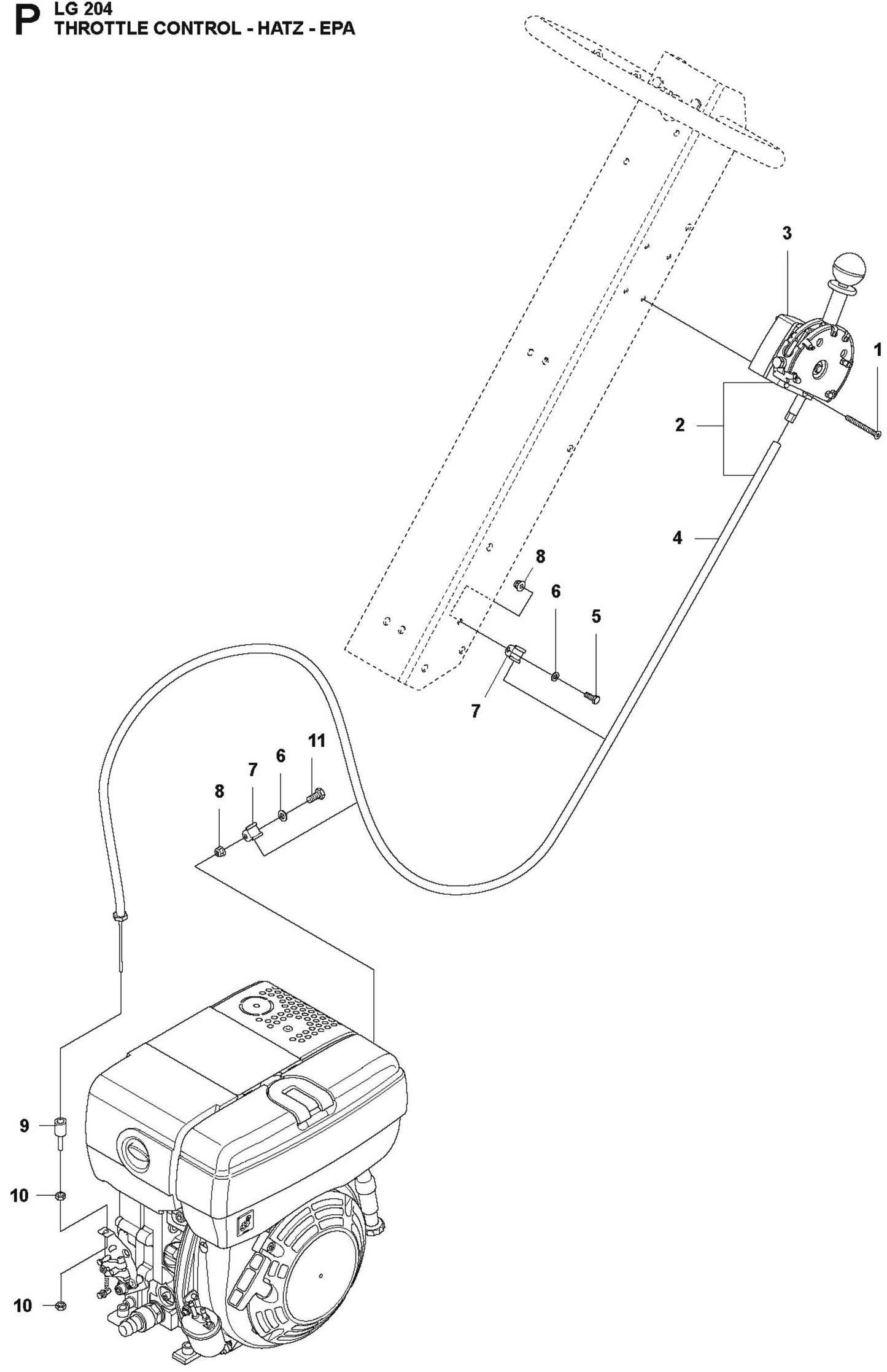 P
LG 204
THROTTLE CONTROL - HATZ - EPA

3
1
2
4
8
6
5
7
11
6
7
8
9
10
10