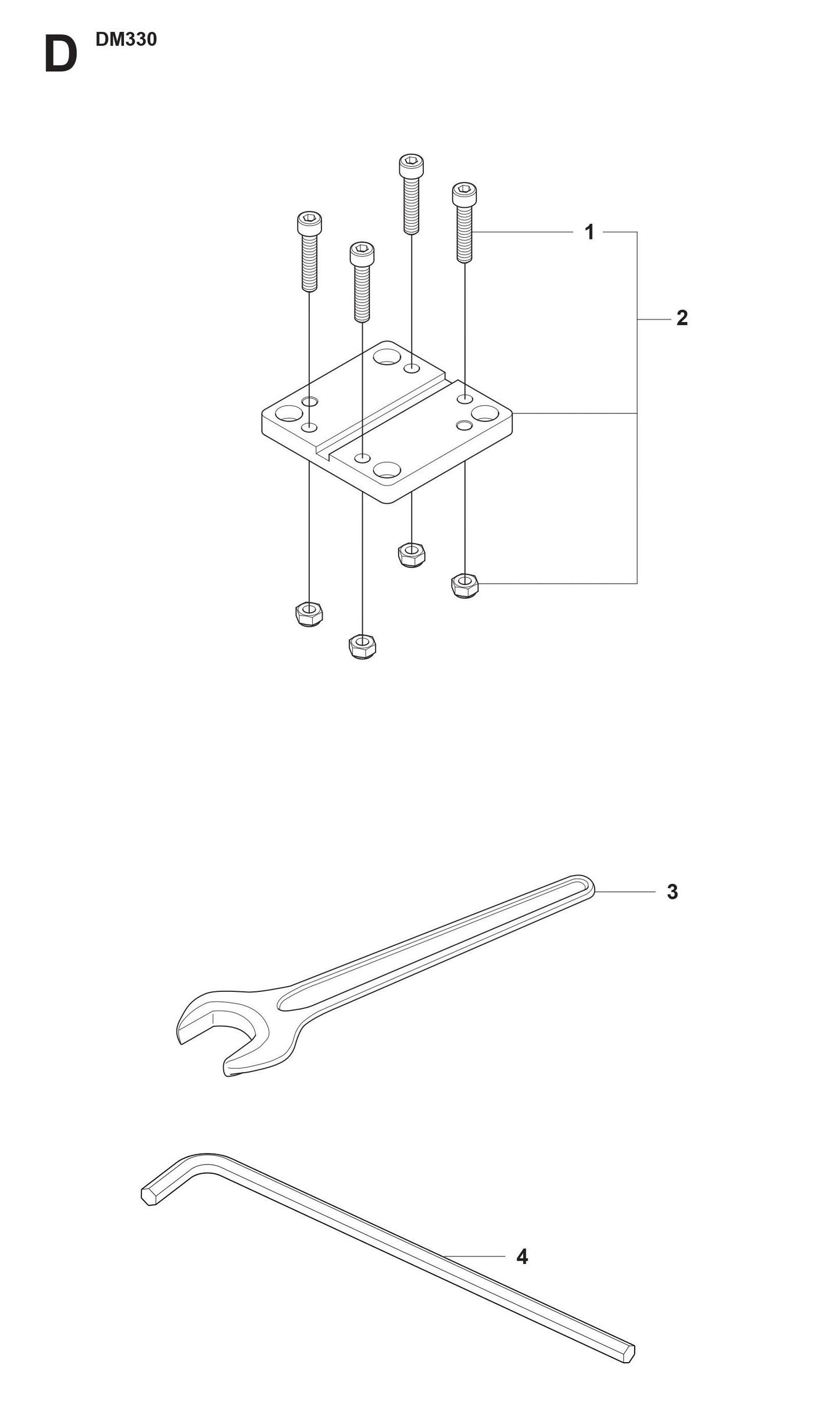 D DM330

1

2

3

4