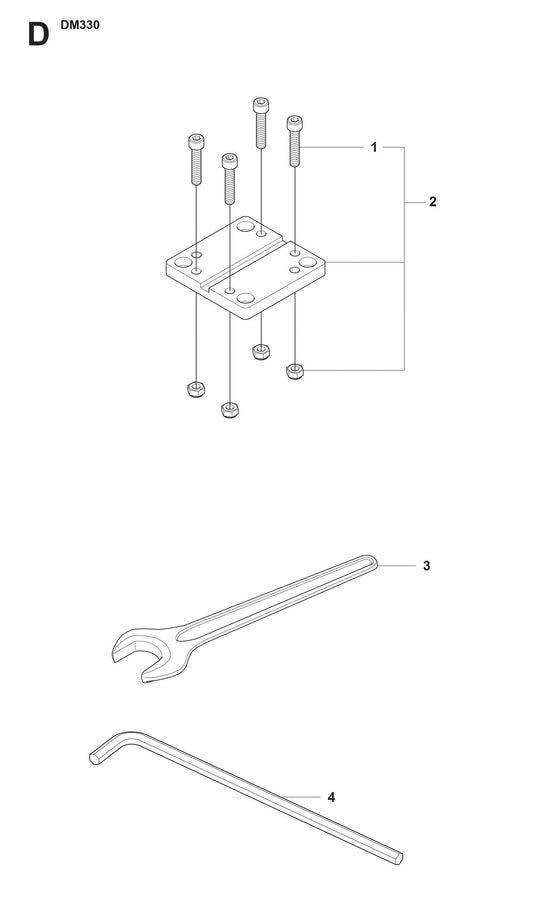 D DM330

1

2

3

4