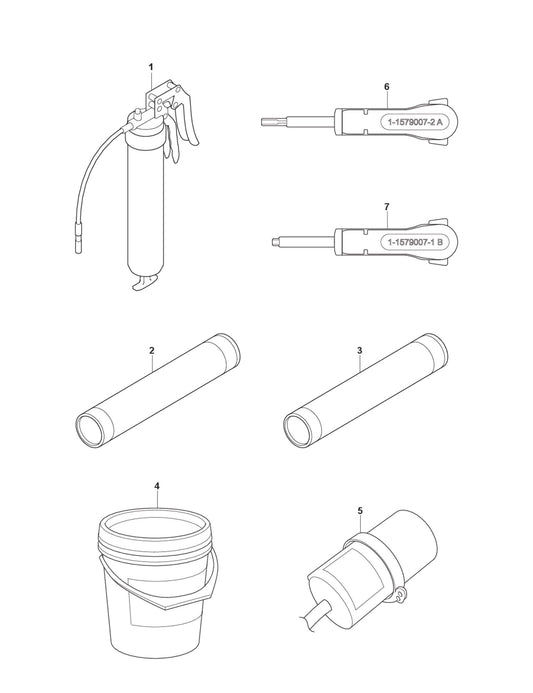 1
6
1-1579007-2 A
7
1-1579007-1 B
2
3
4
5