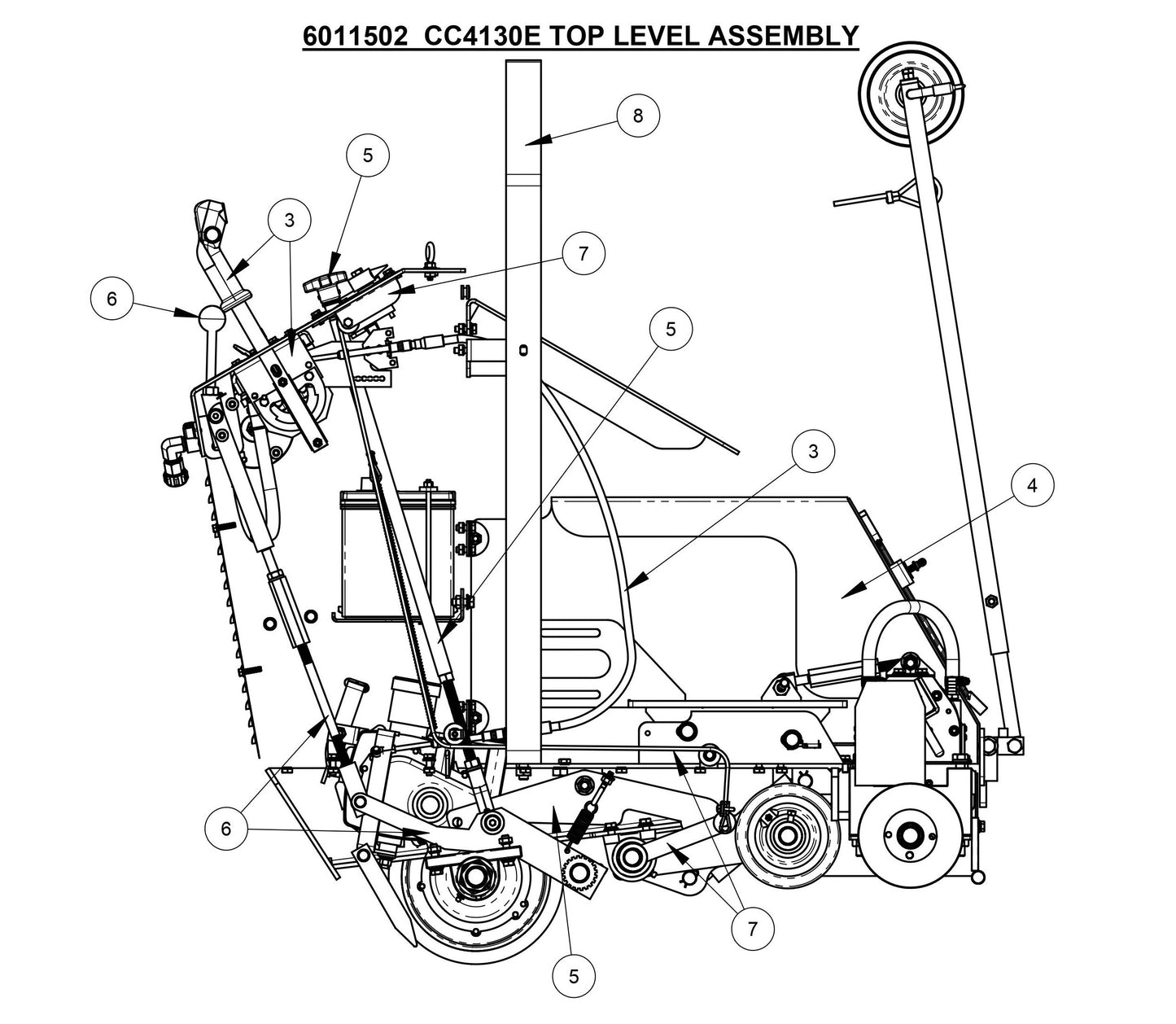 6011502 CC4130E TOP LEVEL ASSEMBLY

8
5
3
7
6
5
3
4
6
7
5