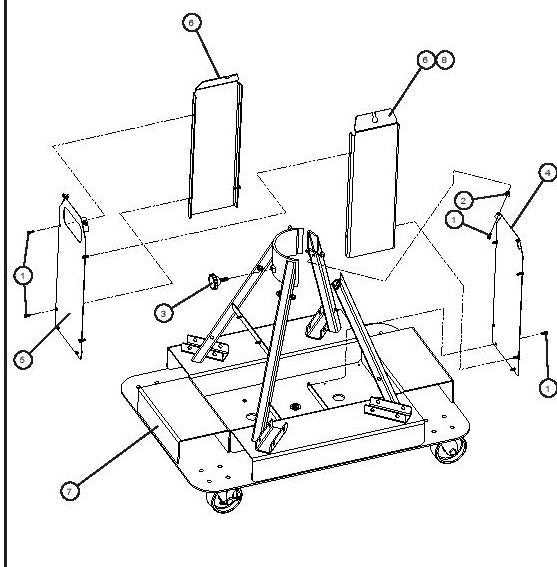 6
6 8
4
2
1
1
3
5
1
7