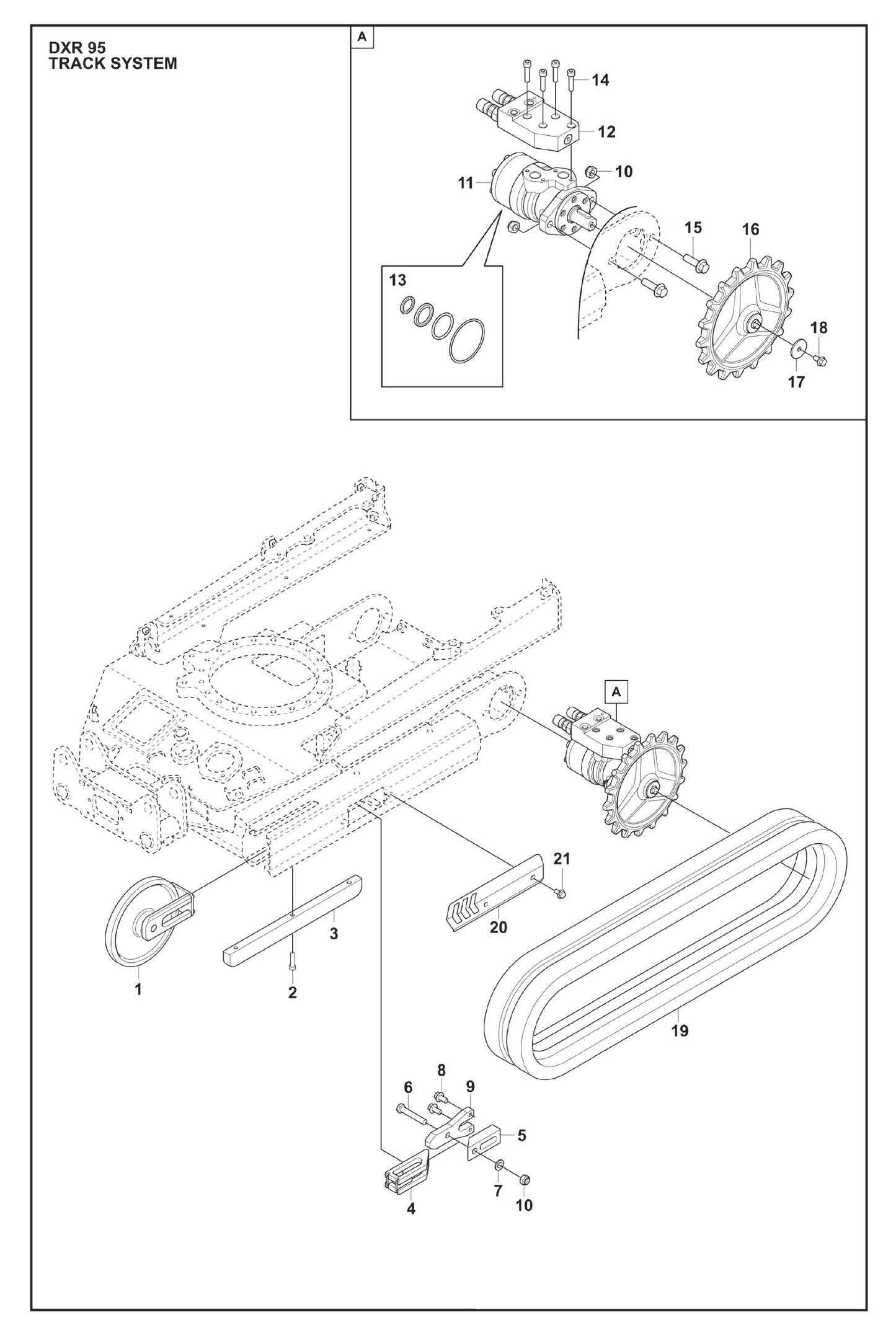 DXR 95
TRACK SYSTEM

A

14
12
10
11
15
16
13
18
17

A

21
20
3
1
2
19
8
6
9
5
7
10
4