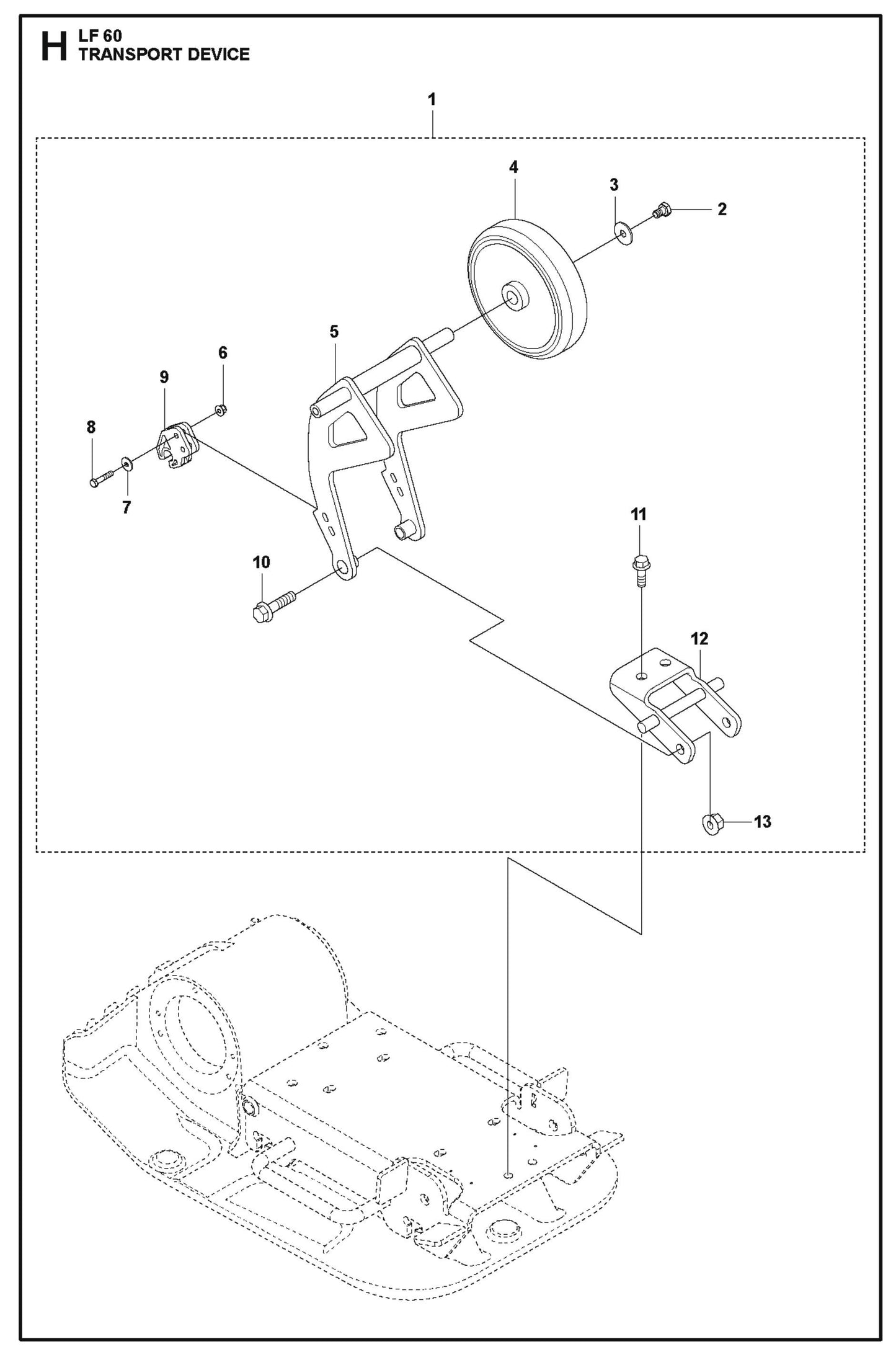 H LF 60
TRANSPORT DEVICE

1
4
3
2
5
6
9
8
7
11
10
12
13