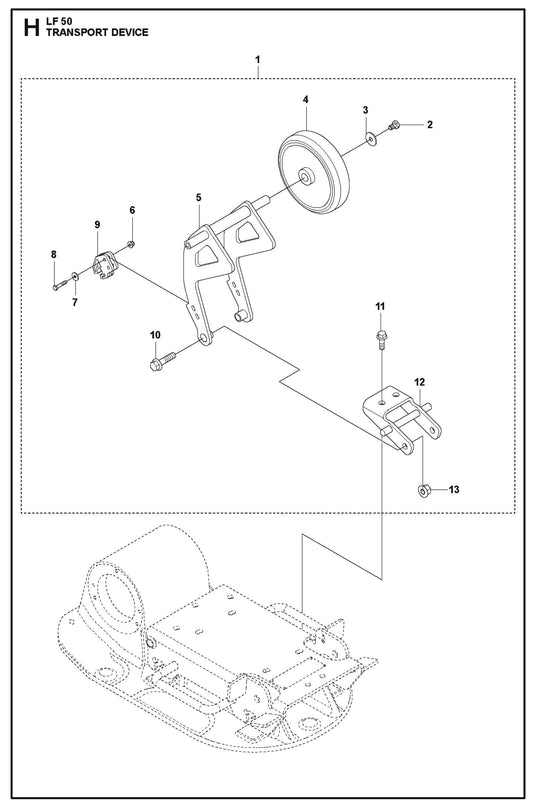 H LF 50
TRANSPORT DEVICE

1
4
3
2
5
6
9
8
7
10
11
12
13