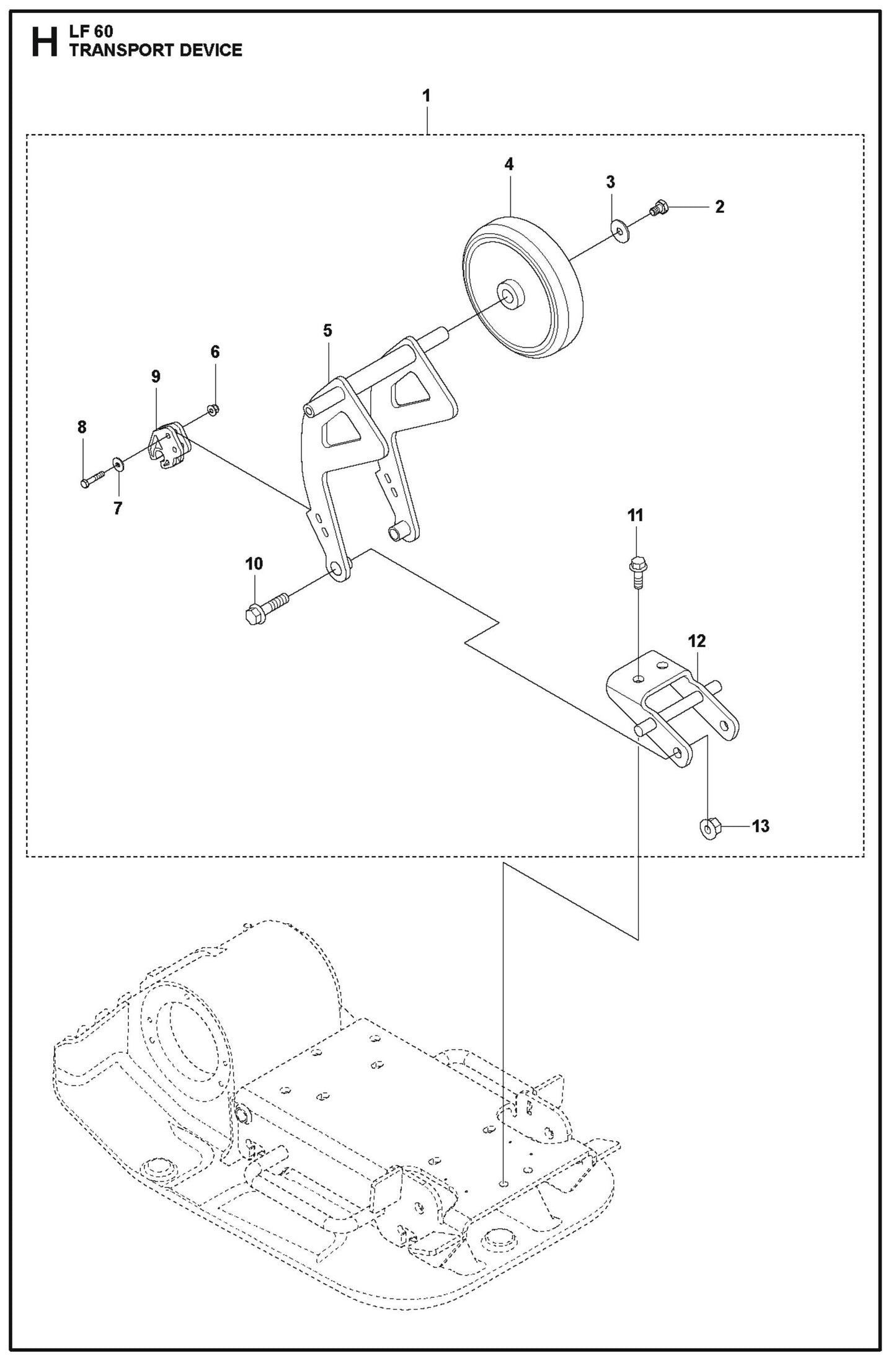 H LF 60
TRANSPORT DEVICE

1

4

3

2

5

6

9

8

7

11

10

12

13