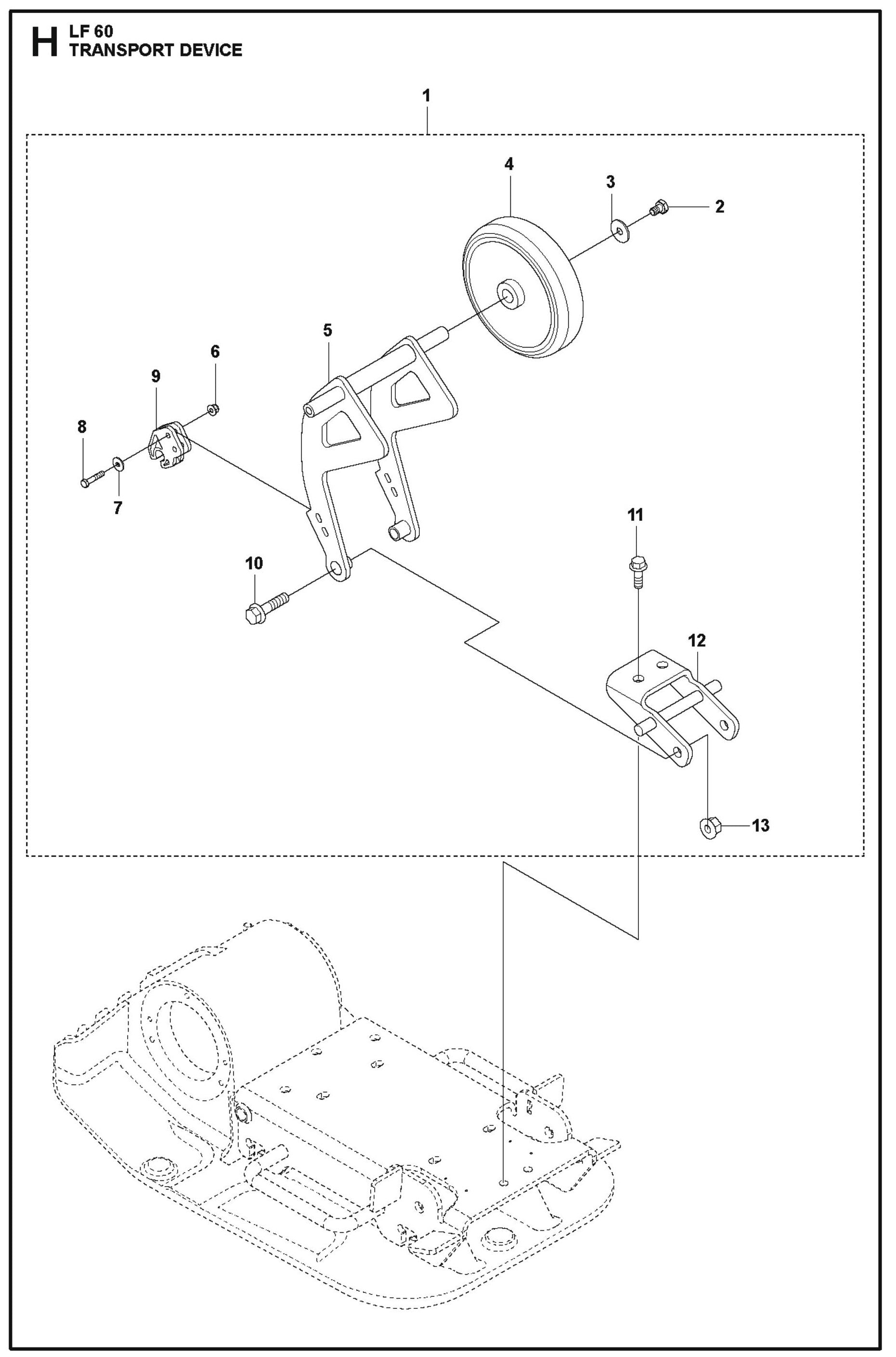 H LF 60
TRANSPORT DEVICE

1
4
3
2
5
6
9
8
7
11
10
12
13