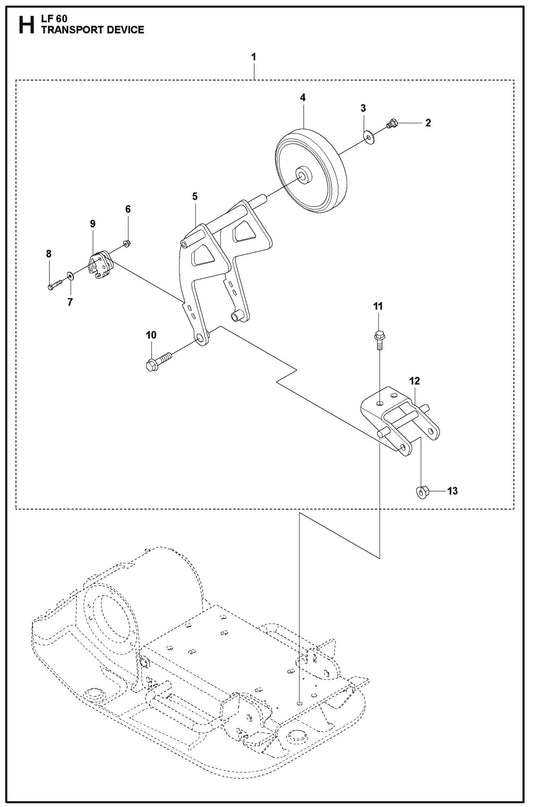 H LF 60
TRANSPORT DEVICE

1
4
3
2
5
6
9
8
7
10
11
12
13