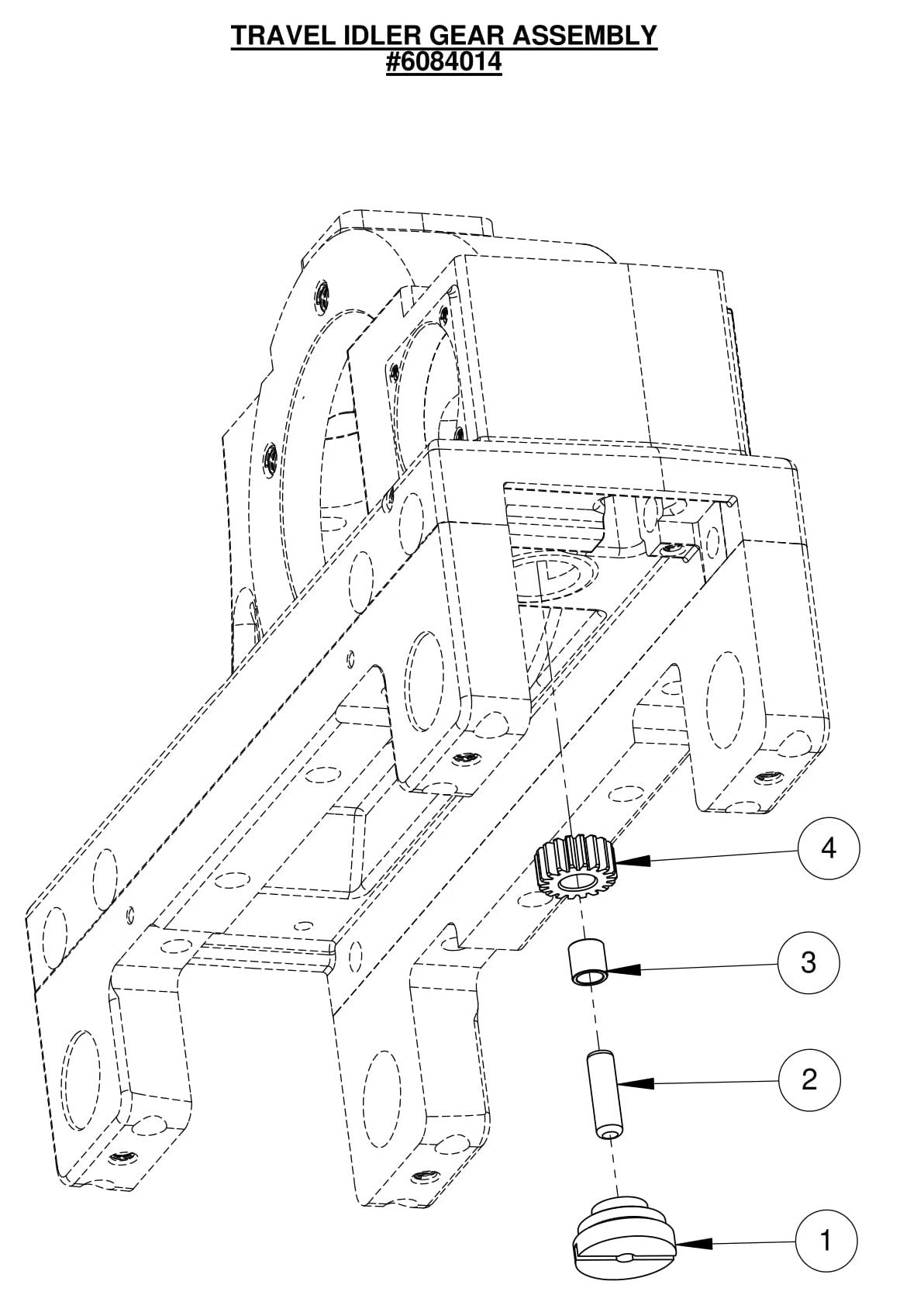 TRAVEL IDLER GEAR ASSEMBLY
#6084014

4

3

2

1