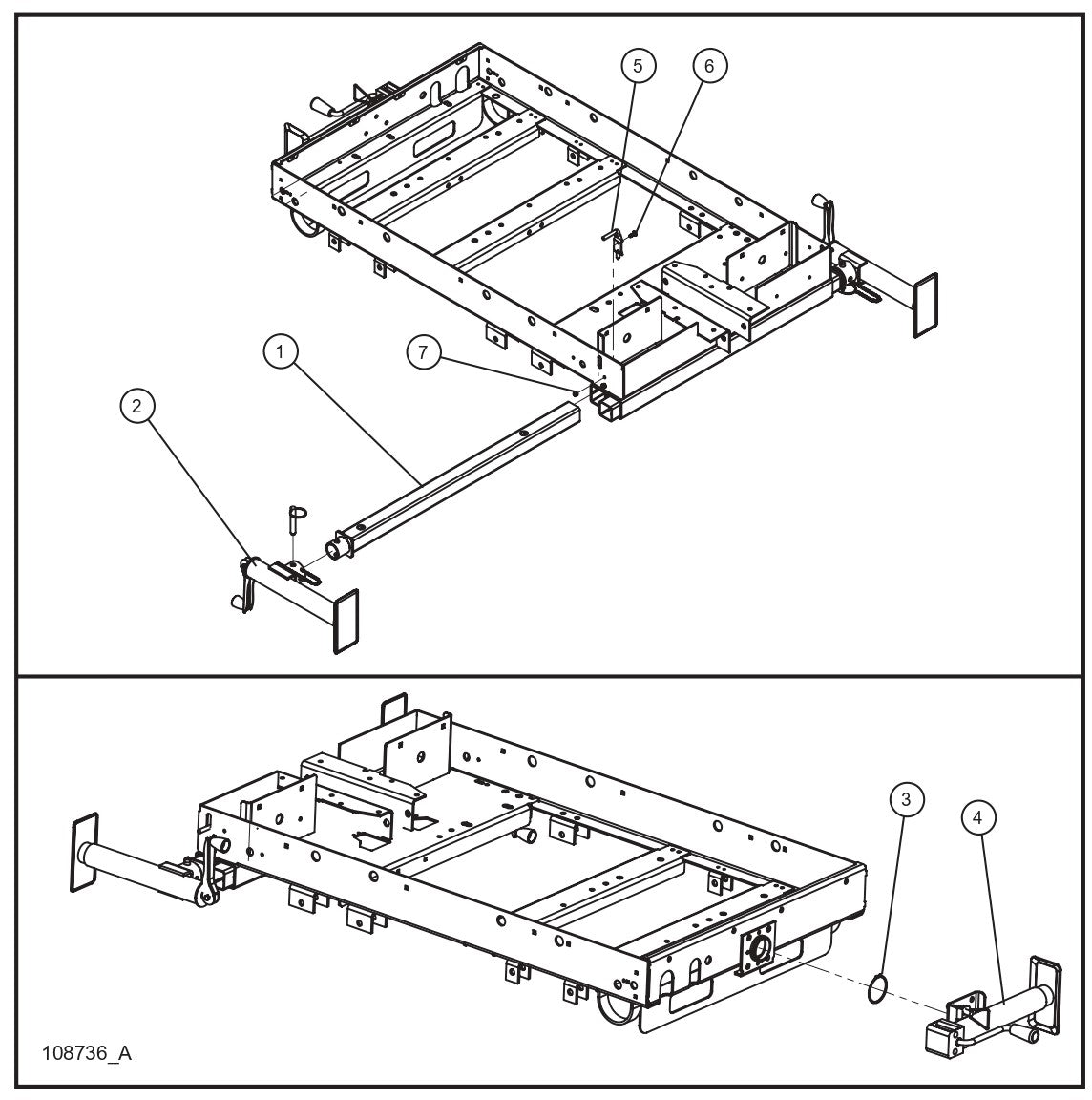 5
6
1
7
2
3
4
108736_A