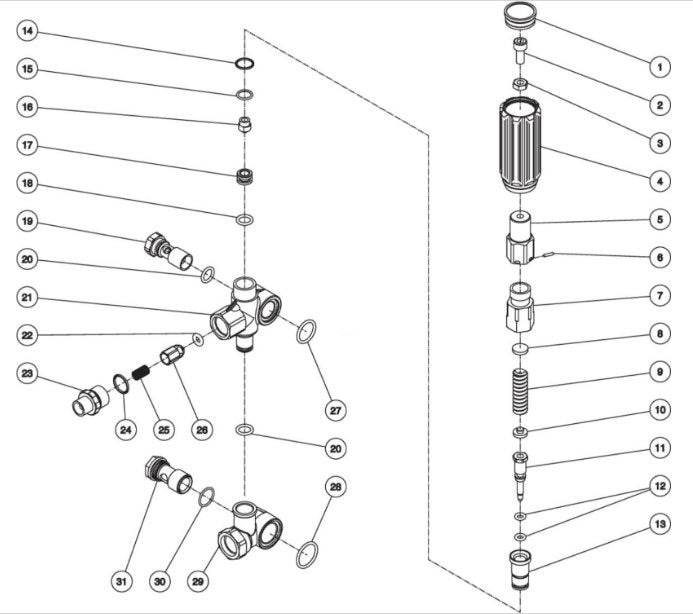 14
15
16
17
18
19
20
21
22
23
24
25
26
27
20
28
31
30
29
1
2
3
4
5
6
7
8
9
10
11
12
13