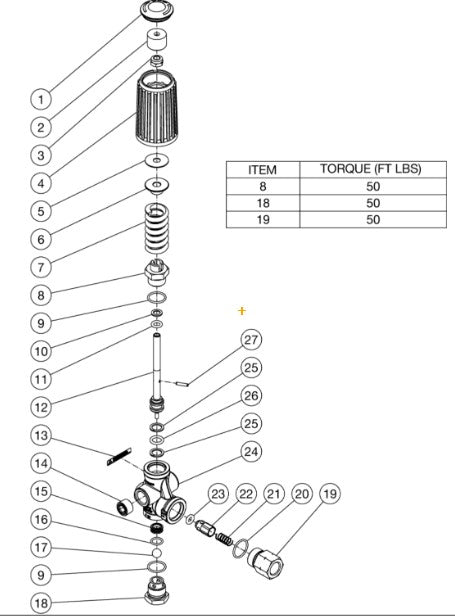 1
2
3
4
5
6
7
8
9
10
11
12
13
14
15
16
17
9
18

| ITEM | TORQUE (FT LBS) |
|---|---|
| 8 | 50 |
| 18 | 50 |
| 19 | 50 |

27
25
26
25
24
23
22
21
20
19