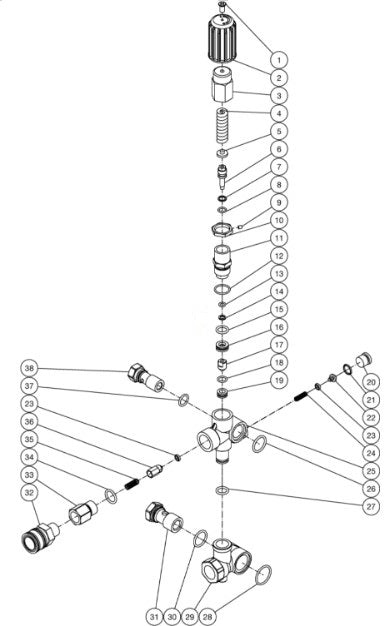 1
2
3
4
5
6
7
8
9
10
11
12
13
14
15
16
17
18
19
20
21
22
23
24
25
26
27
38
37
23
36
35
34
33
32
31
30
29
28