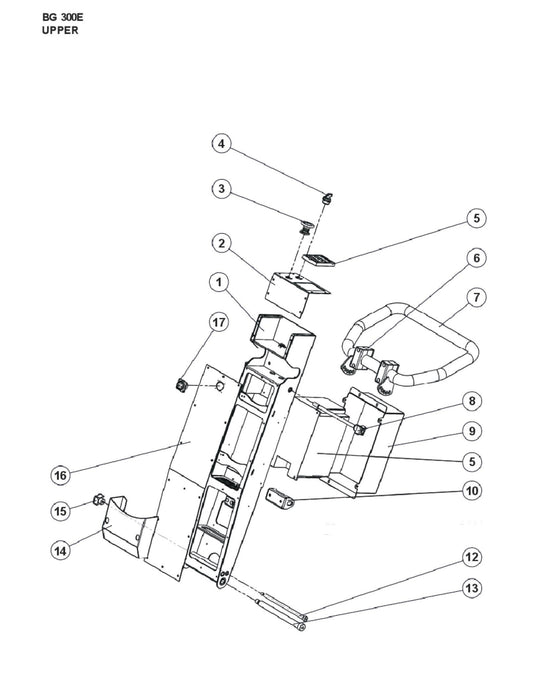 BG 300E
UPPER

4
3
5
2
6
1
7
17
8
9
5
16
10
15
14
12
13