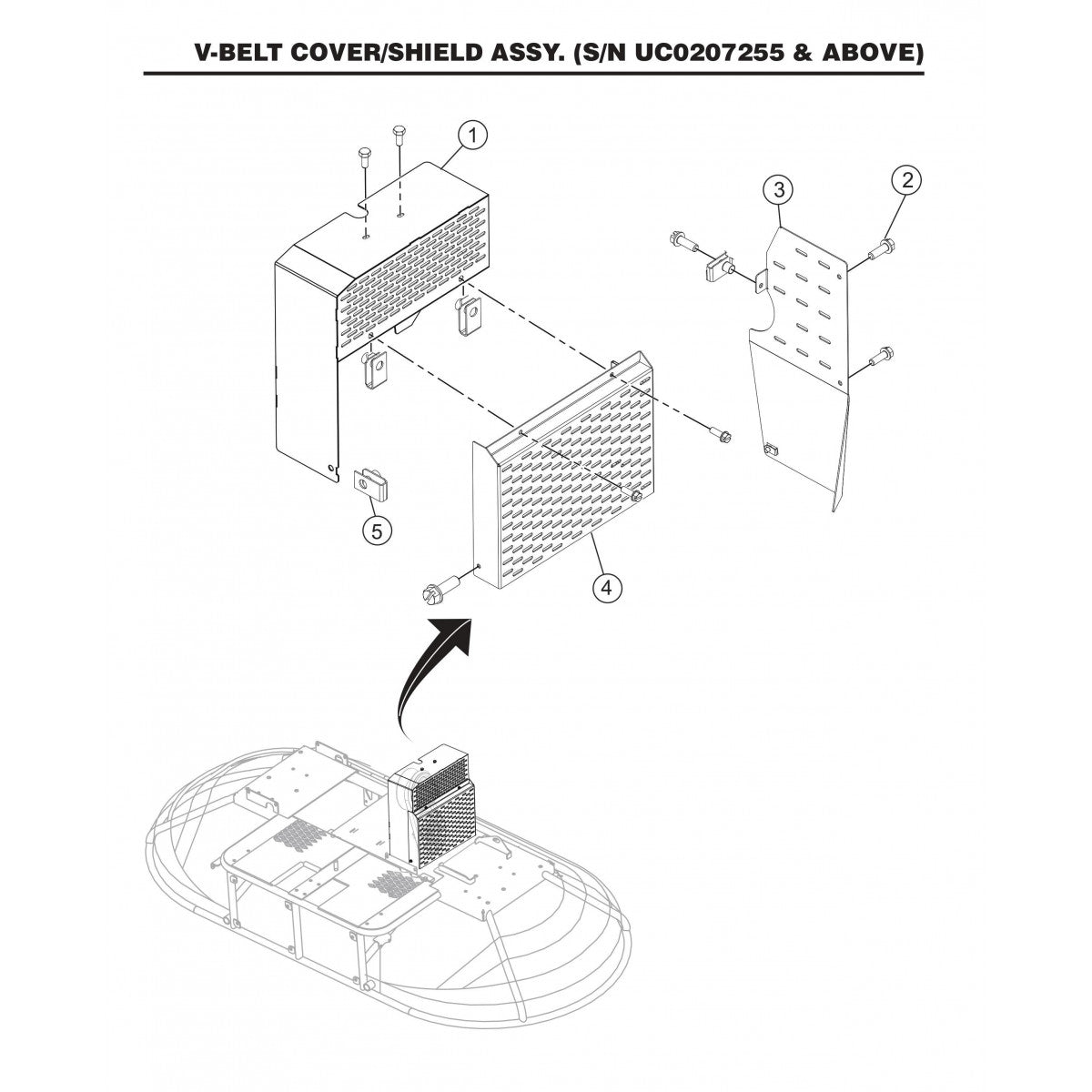 V-BELT COVER/SHIELD ASSY. (S/N UC0207255 & ABOVE)

1

3

2

5

4