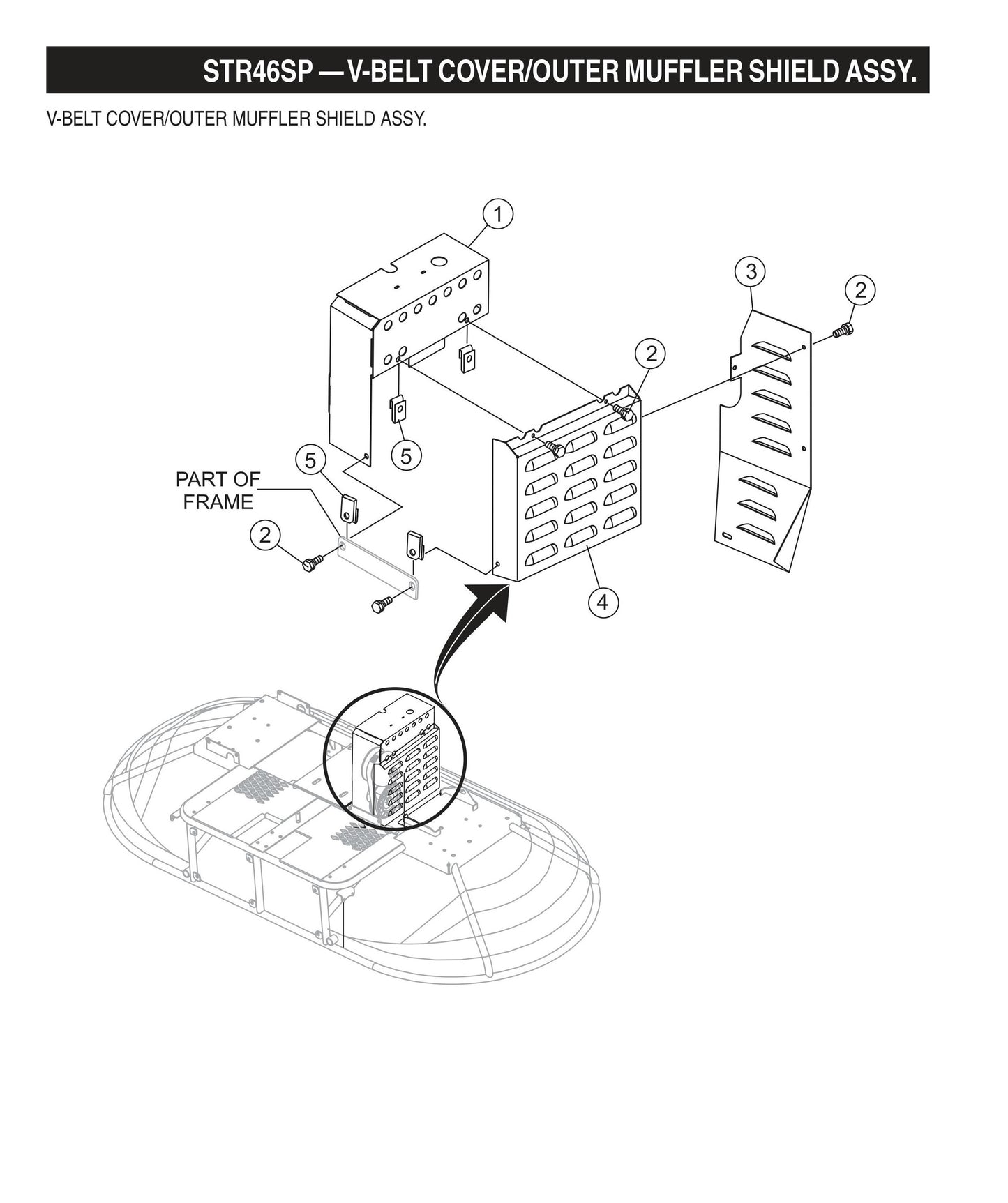 STR46SP — V-BELT COVER/OUTER MUFFLER SHIELD ASSY.

V-BELT COVER/OUTER MUFFLER SHIELD ASSY.

1

3

2

2

5

5

PART OF FRAME

2

4