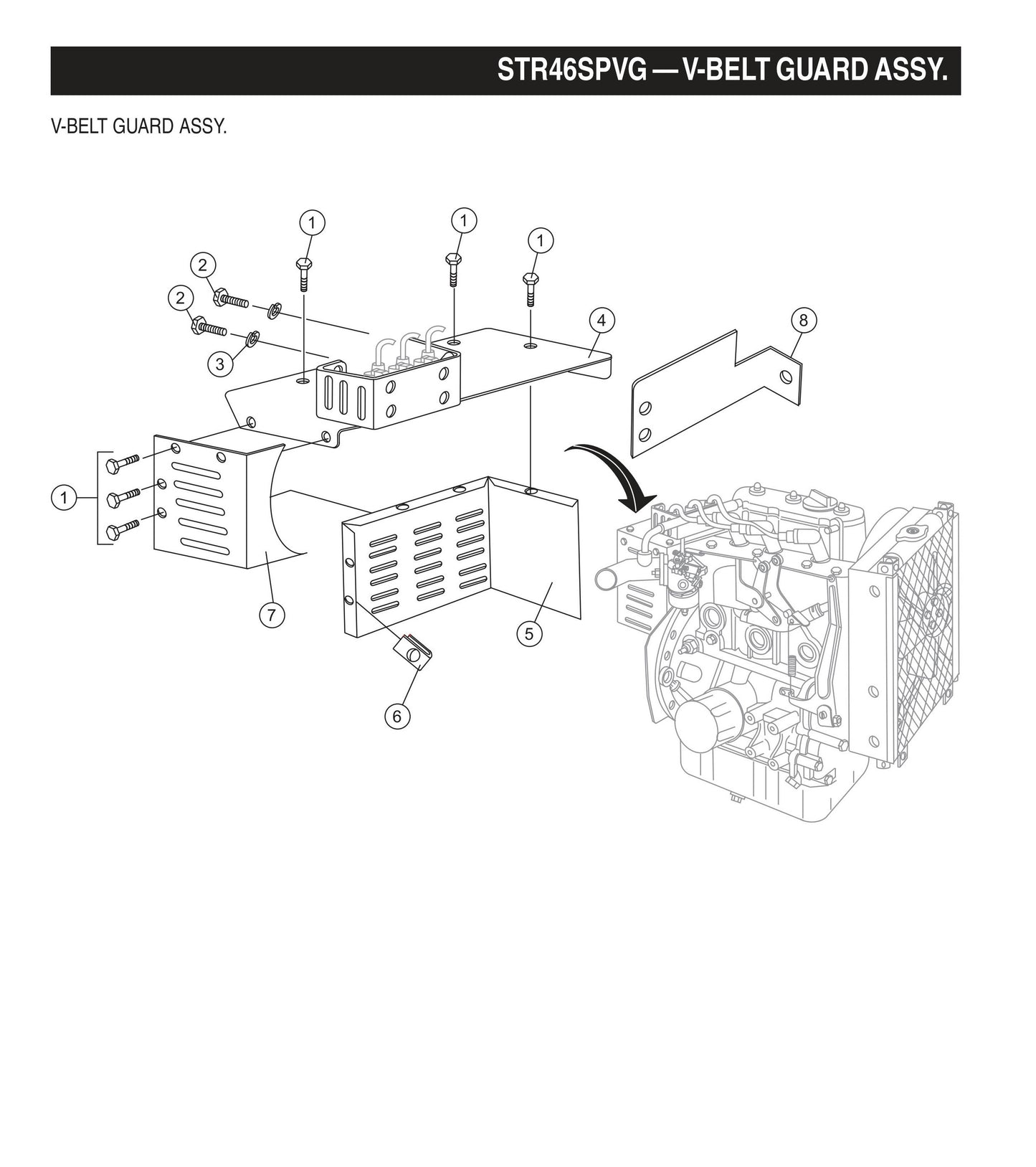 STR46SPVG — V-BELT GUARD ASSY.

V-BELT GUARD ASSY.

1
1
1
2
2
3
4
8
1
7
5
6