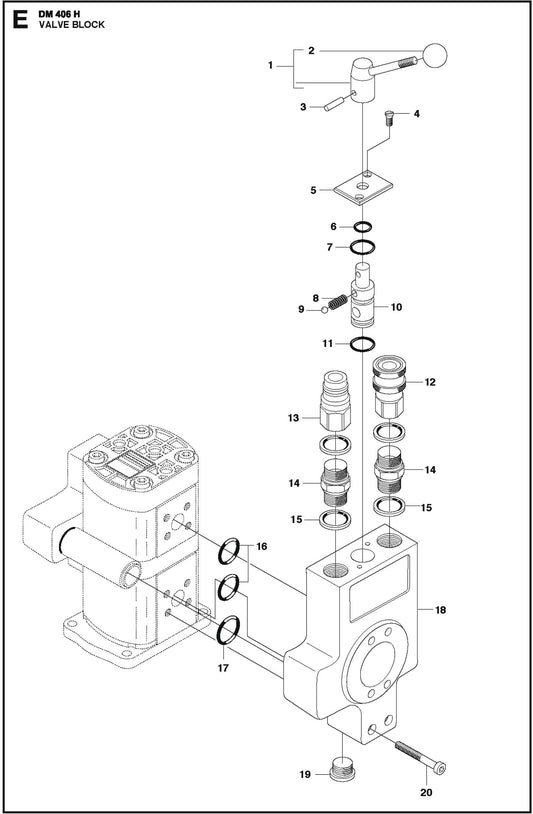 E DM 406 H
VALVE BLOCK

1
2
3
4
5
6
7
8
9
10
11
12
13
14
14
15
15
16
17
18
19
20