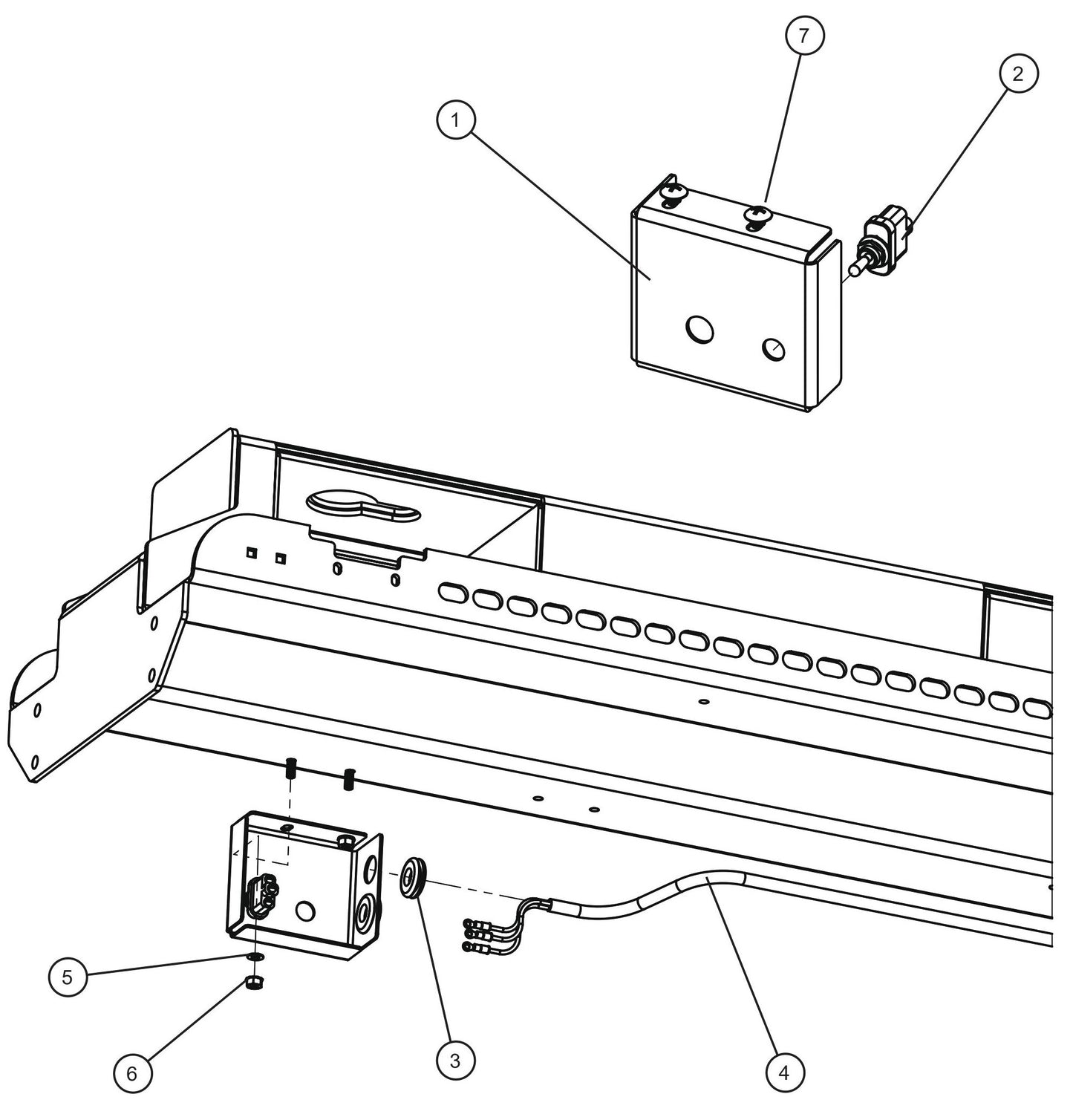 7
2
1
5
6
3
4