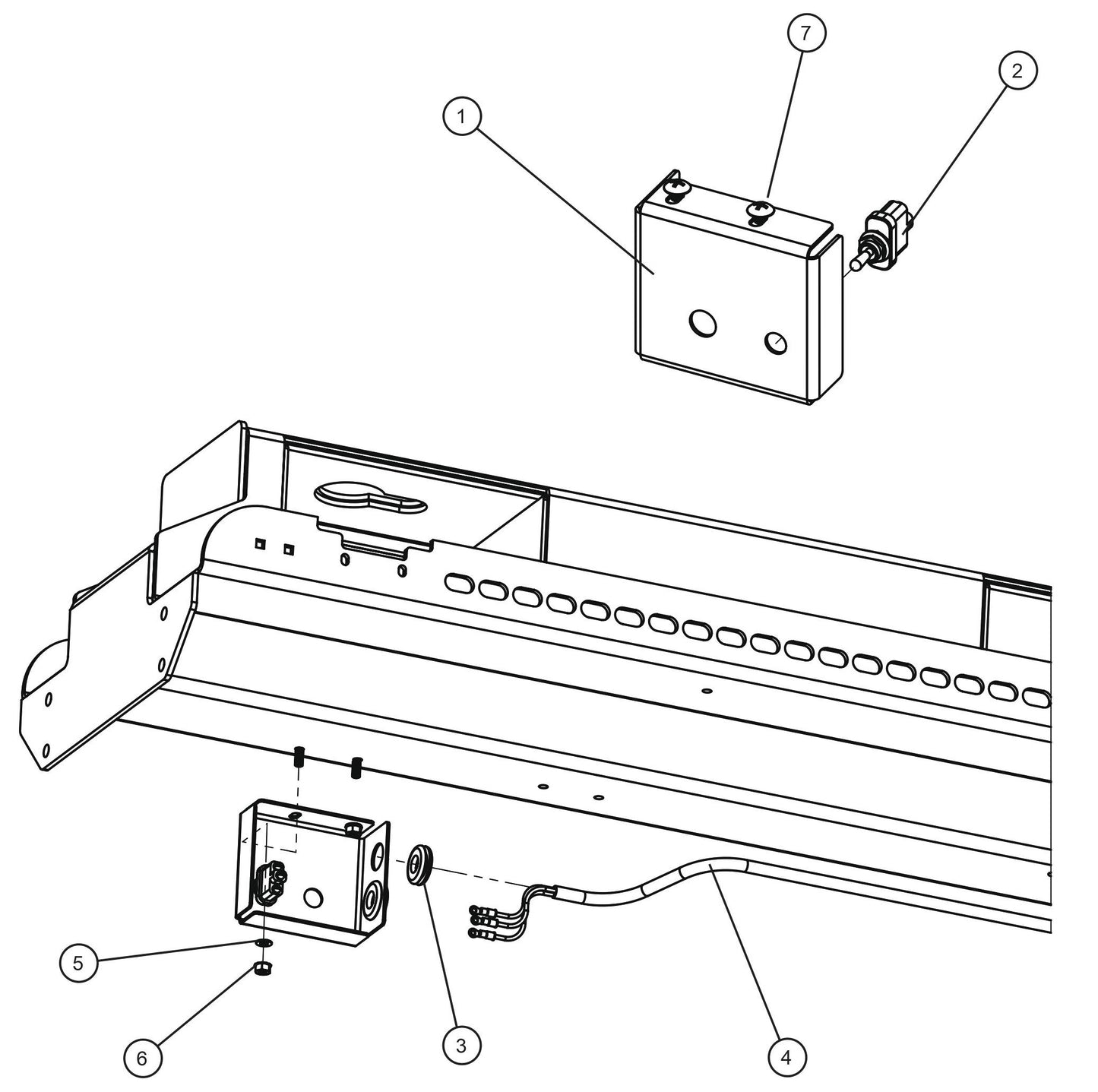 7
2
1
5
6
3
4