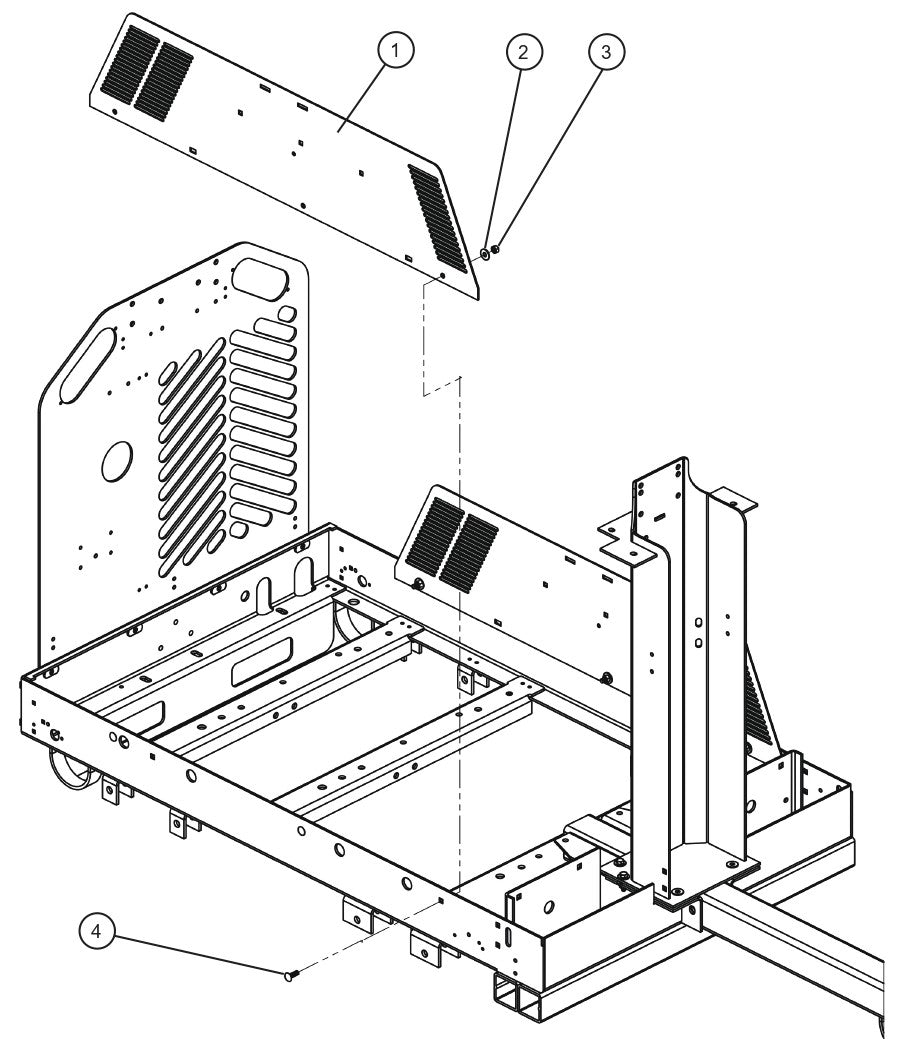 1
2
3
4