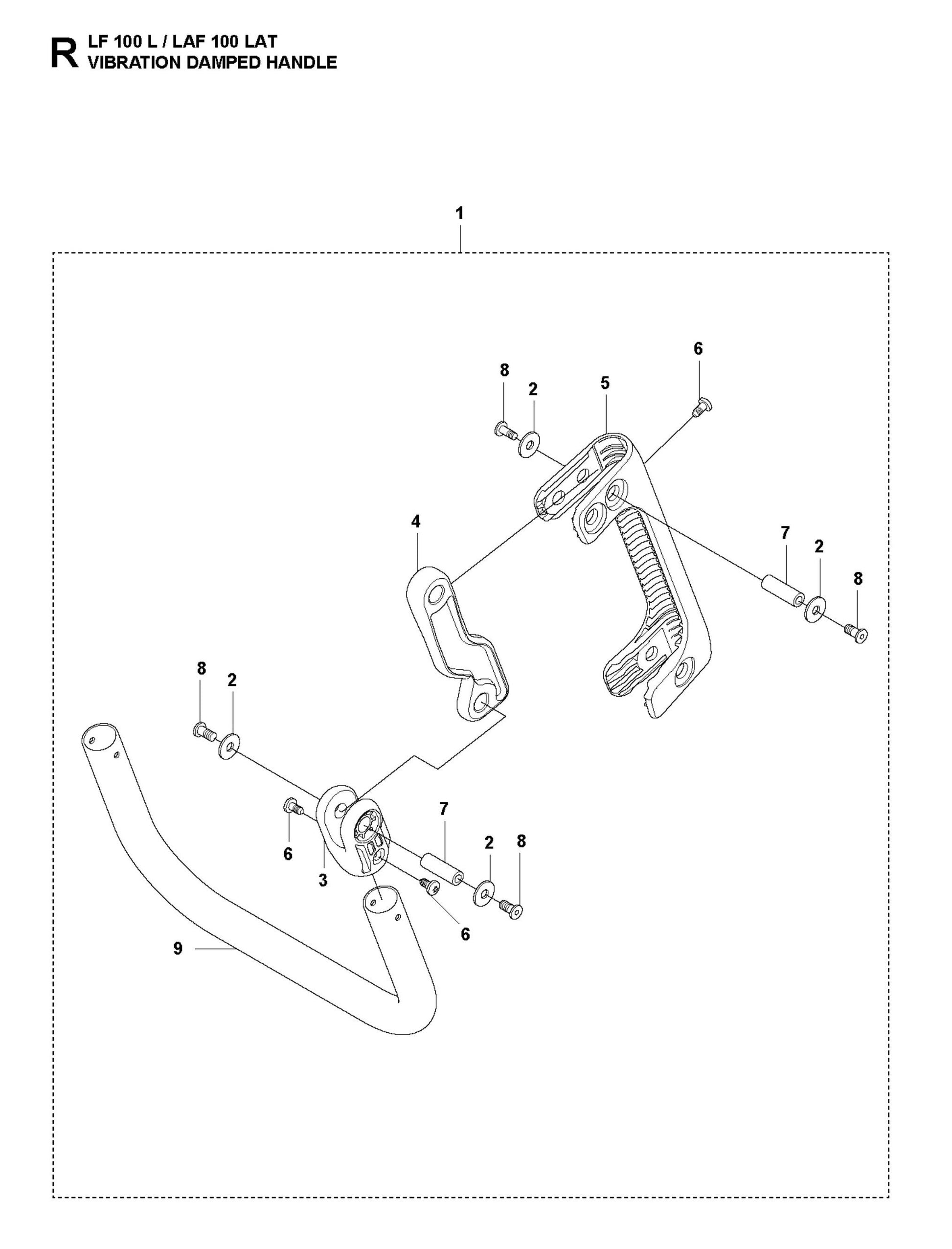 R LF 100 L / LAF 100 LAT
VIBRATION DAMPED HANDLE

1

6
8
2
5

4

7
2
8

8
2

7
2
8
6
3
6

9