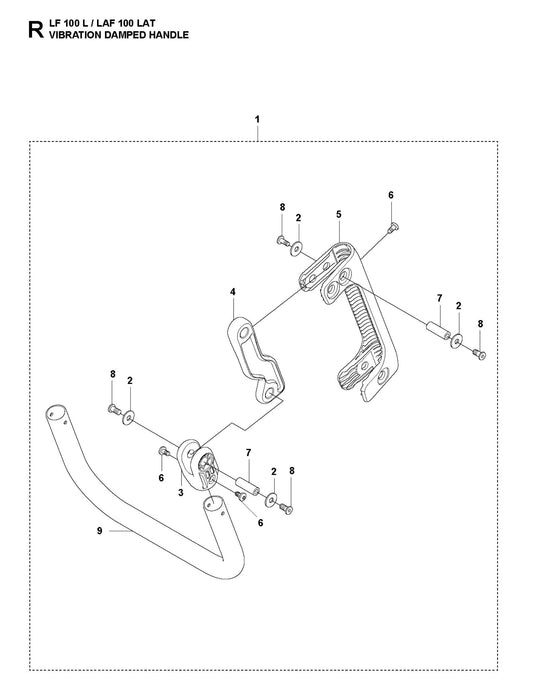 R LF 100 L / LAF 100 LAT
VIBRATION DAMPED HANDLE

1

8
2
5
6

4

7
2
8

8
2

6
3
7
2
8
6

9