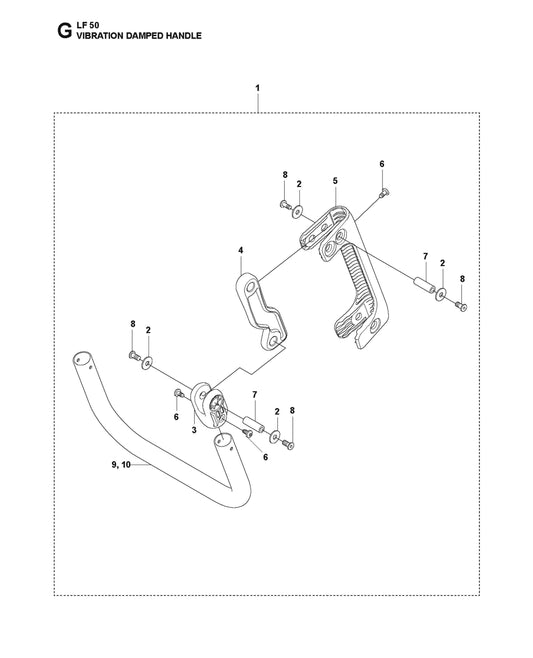 G LF 50
VIBRATION DAMPED HANDLE

1

8
2
5
6

4

7
2
8

8
2

6
3
7
2
8
6

9, 10