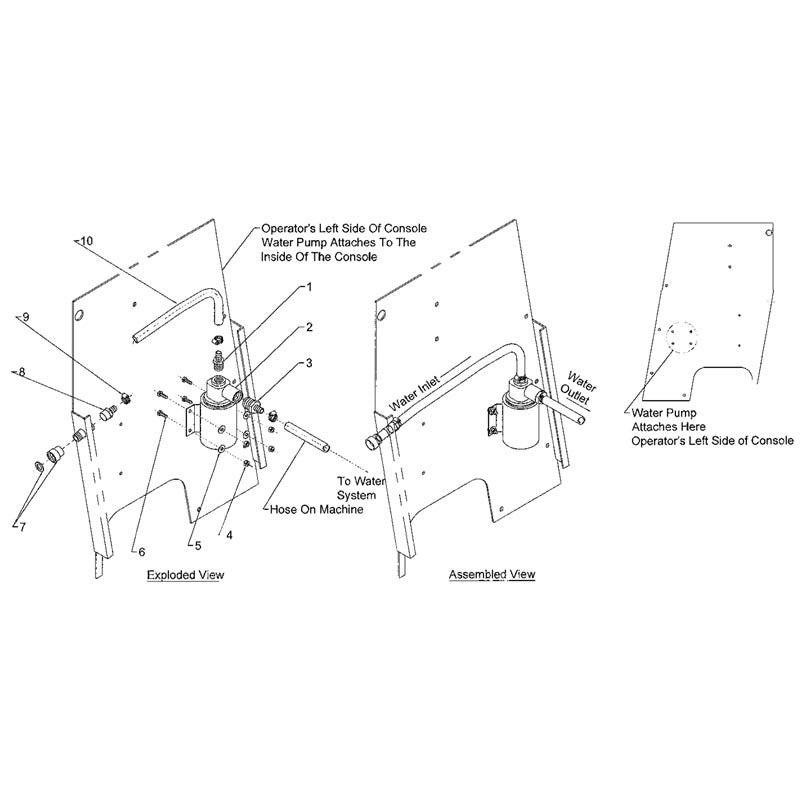 10

Operator's Left Side Of Console
Water Pump Attaches To The
Inside Of The Console

1

2

3

9

8

7

6

5

4

To Water
System

Hose On Machine

Exploded View

Water Inlet

Water
Outlet

Assembled View

Water Pump
Attaches Here
Operator's Left Side of Console