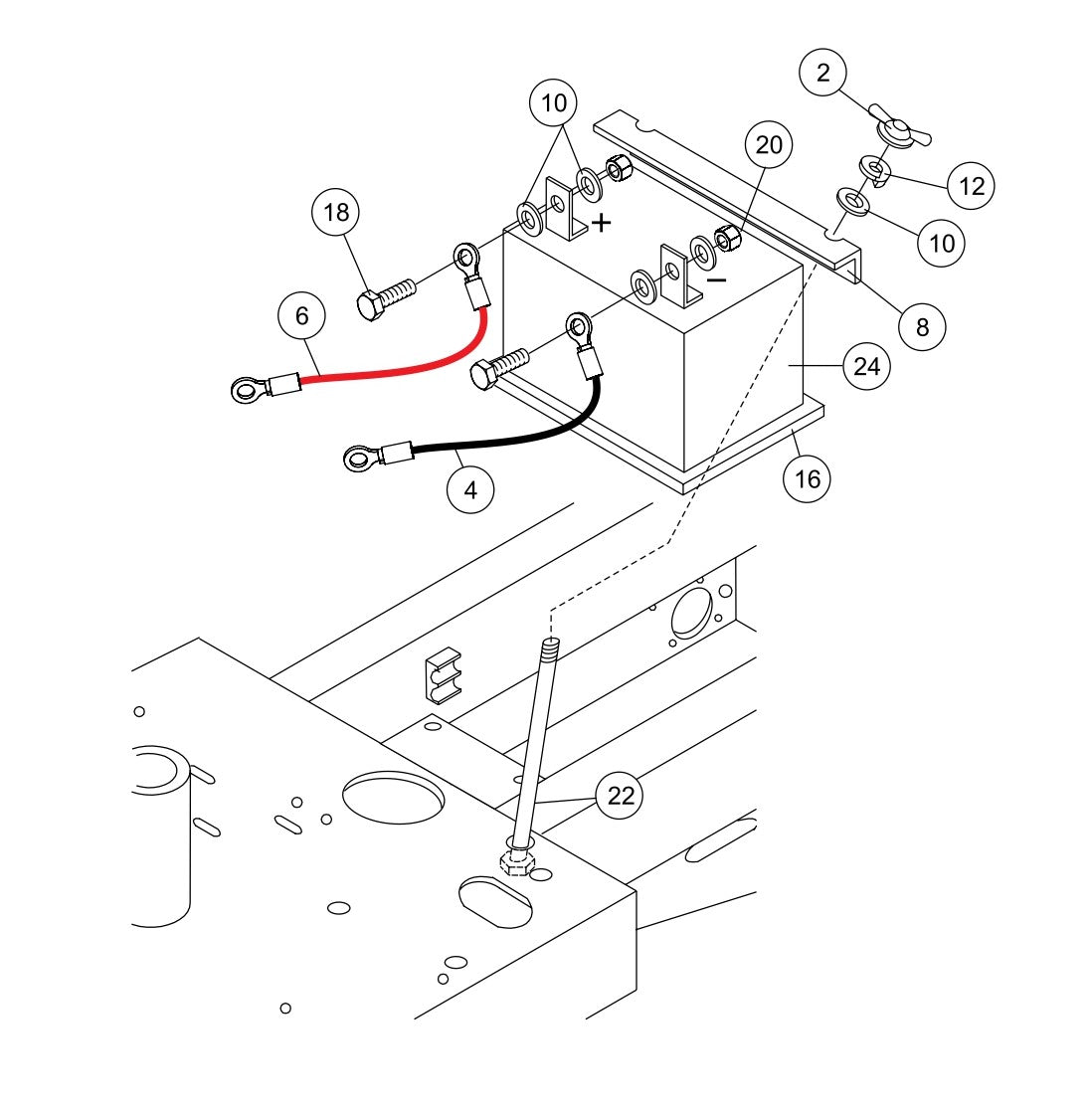 2
10
20
12
18
+
10
−
6
8
24
4
16
22