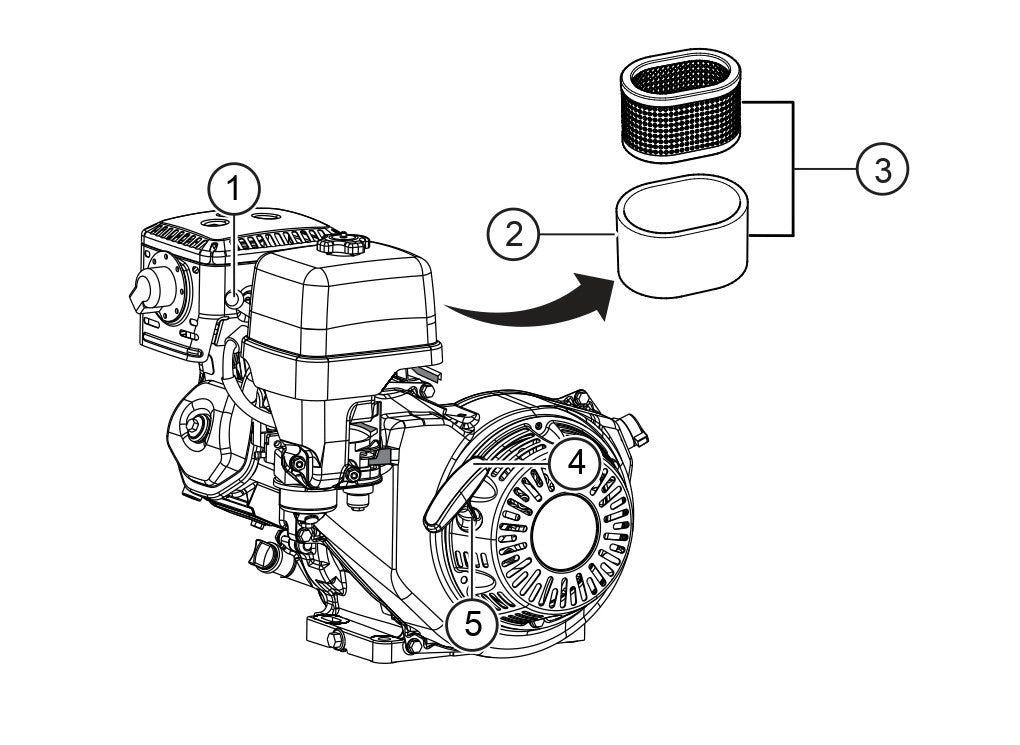 1
2
3
4
5