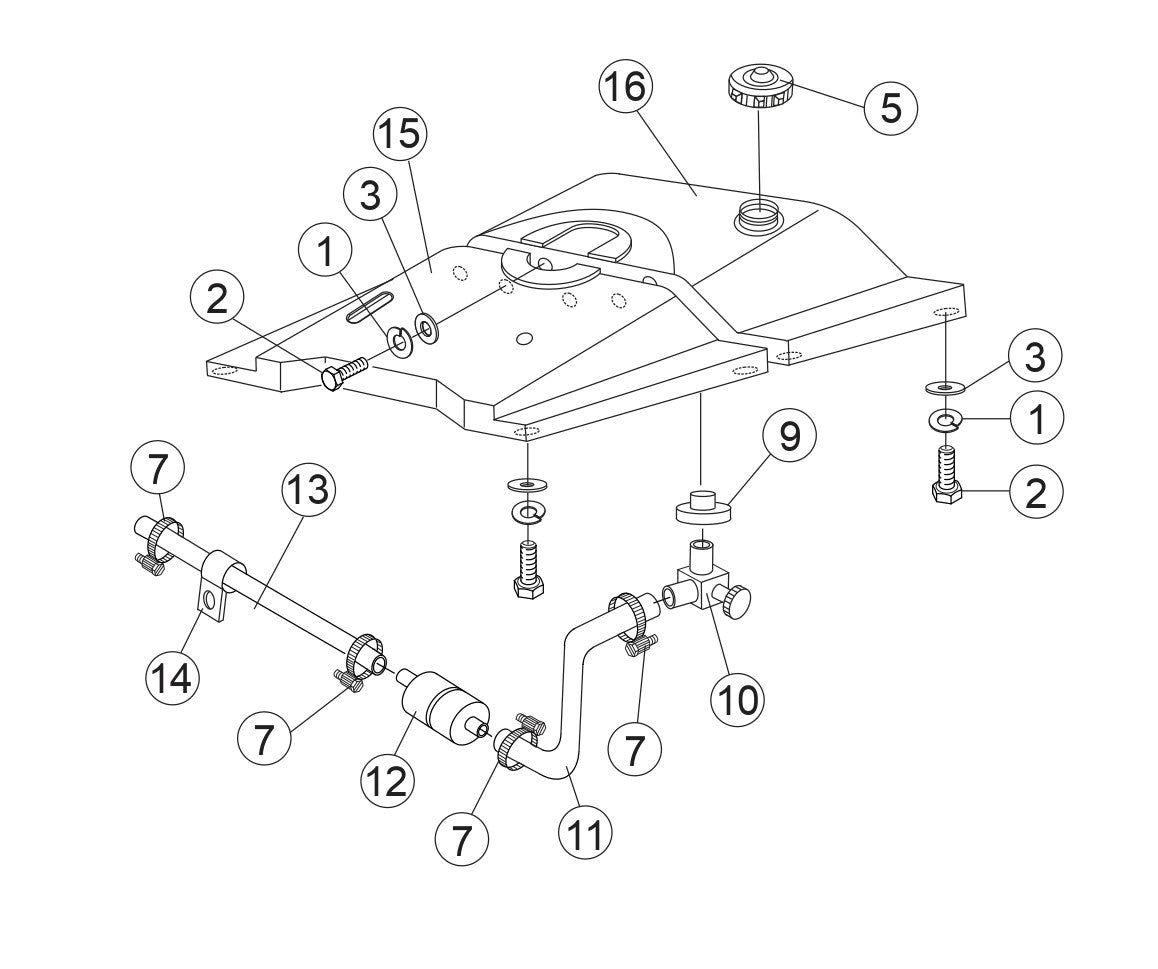 16
5
15
3
1
2
3
1
2
9
7
13
14
7
12
7
11
7
10