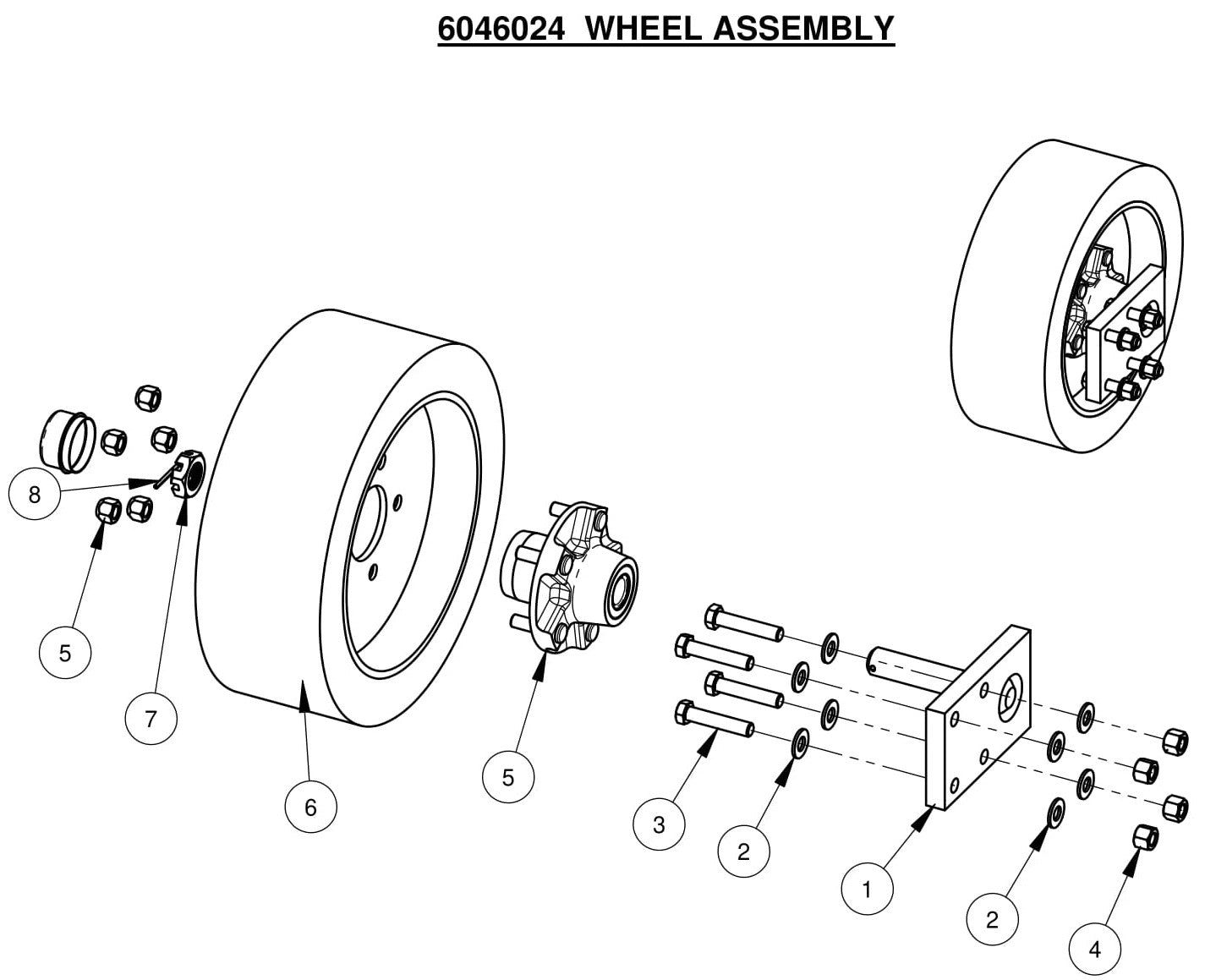 6046024 WHEEL ASSEMBLY

8

5

7

6

5

3

2

1

2

4