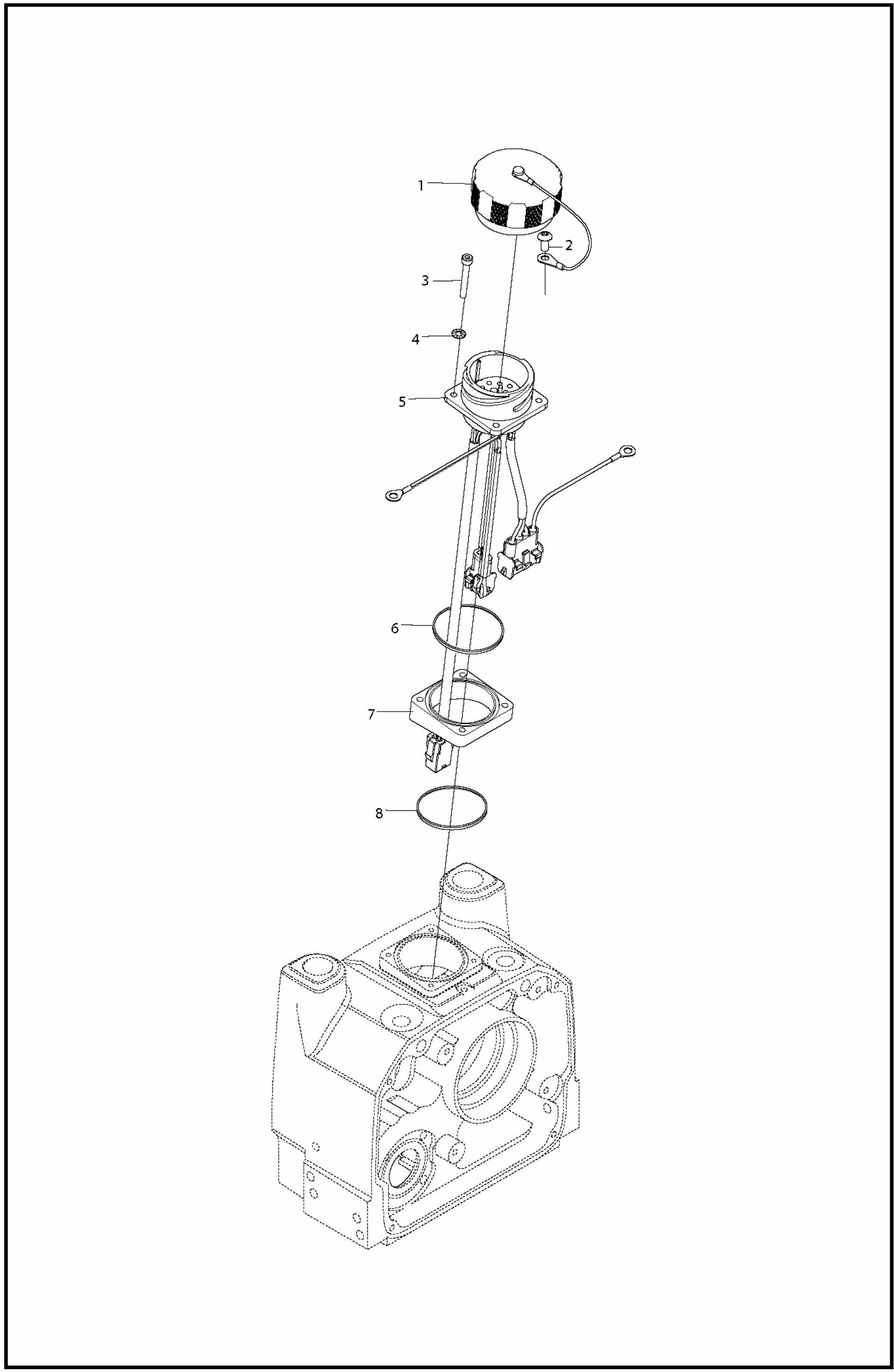 1
2
3
4
5
6
7
8