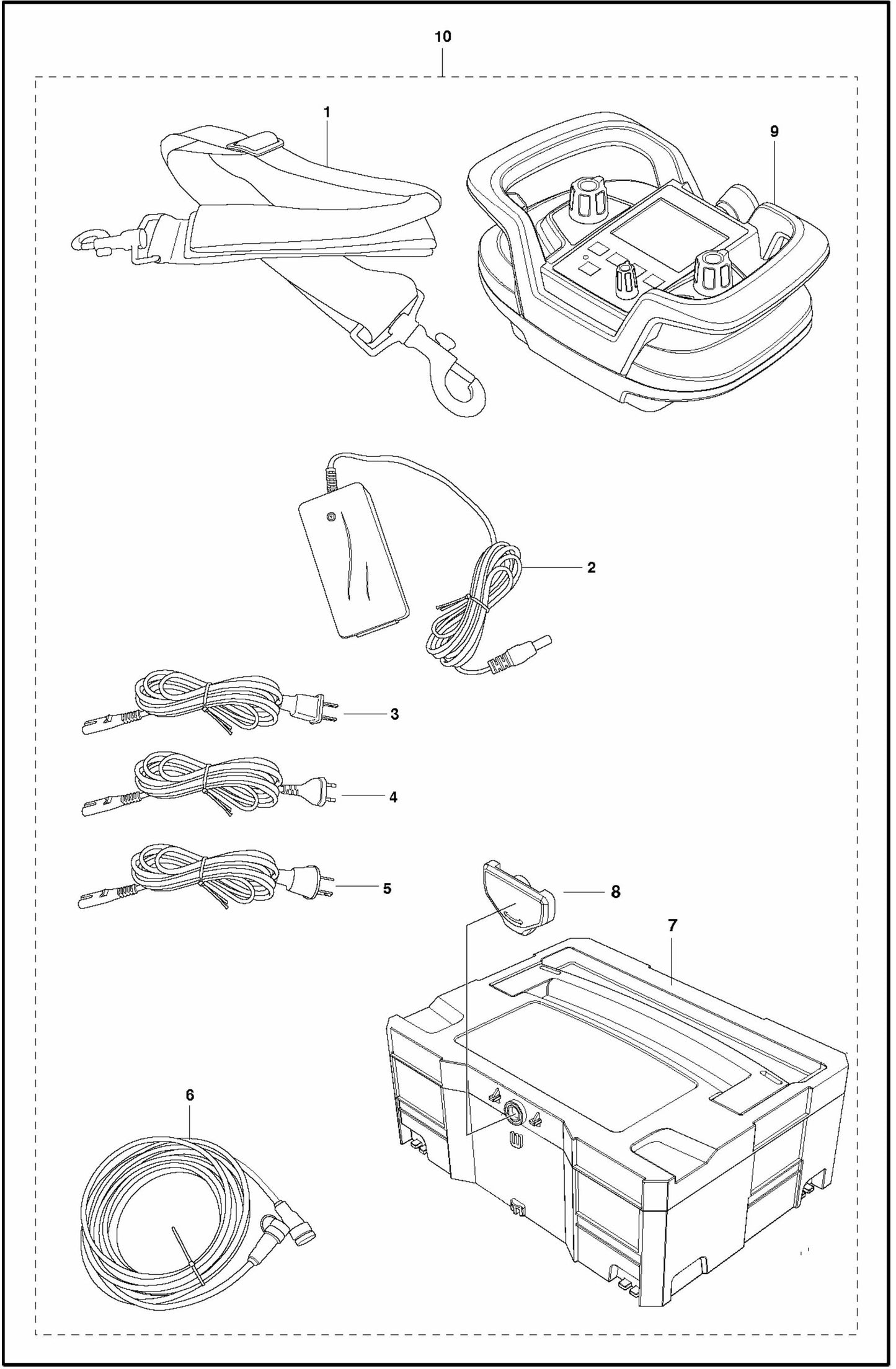 10

1

9

2

3

4

5

8

7

6