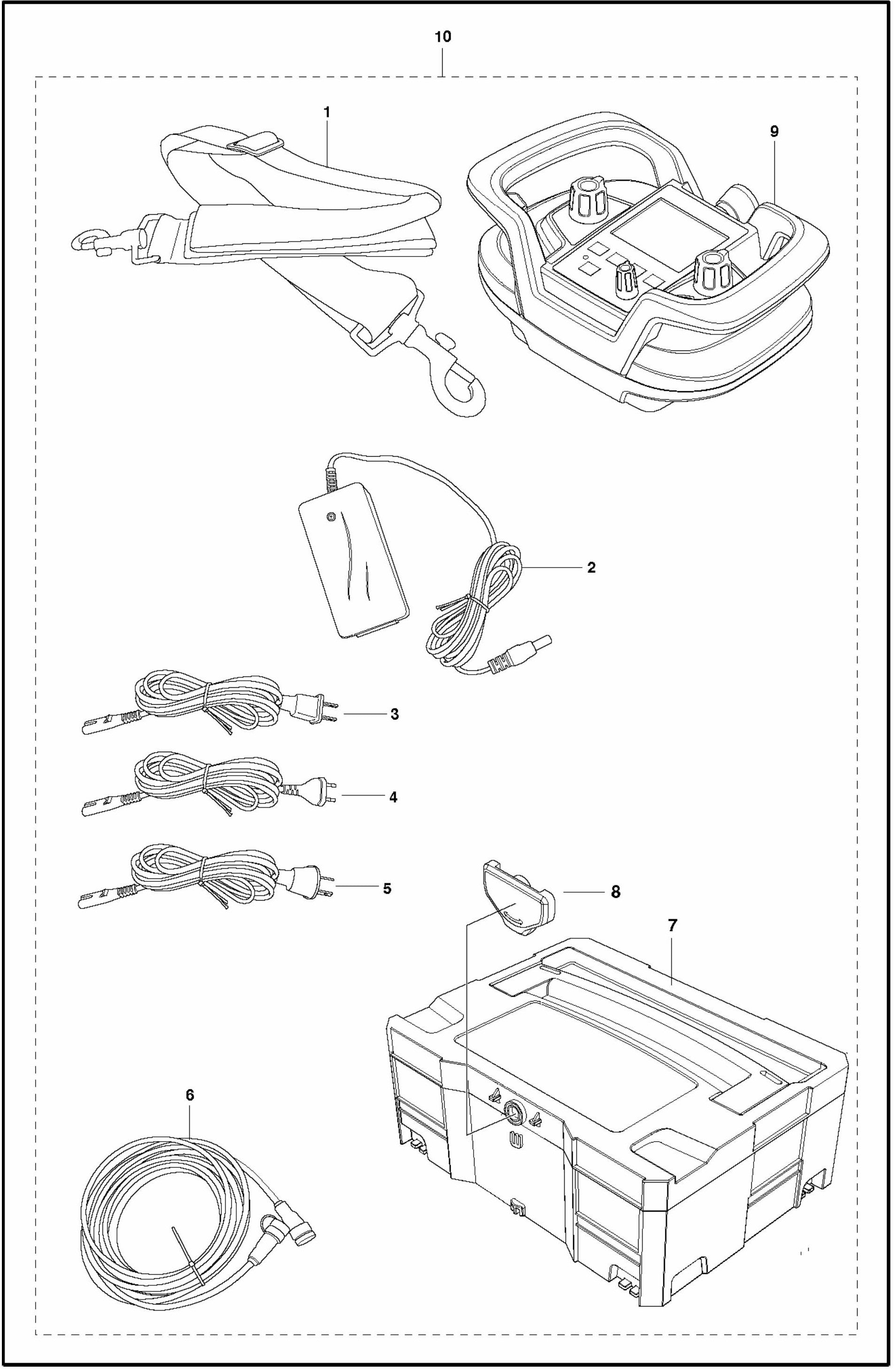 10

1

9

2

3

4

5

8

7

6