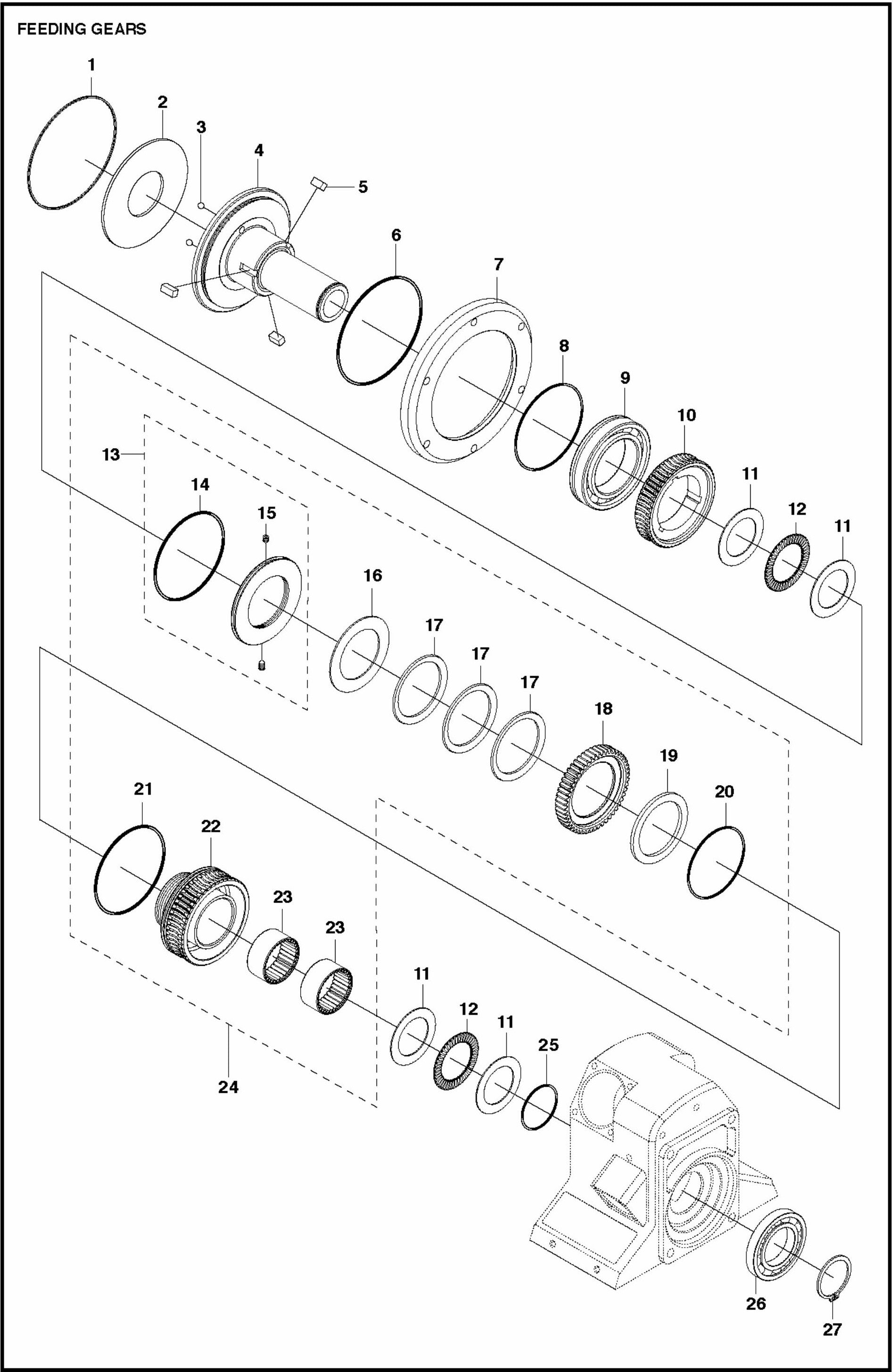 FEEDING GEARS

1
2
3
4
5
6
7
8
9
10
11
12
11
13
14
15
16
17
17
17
18
19
20
21
22
23
23
11
12
11
25
24
26
27