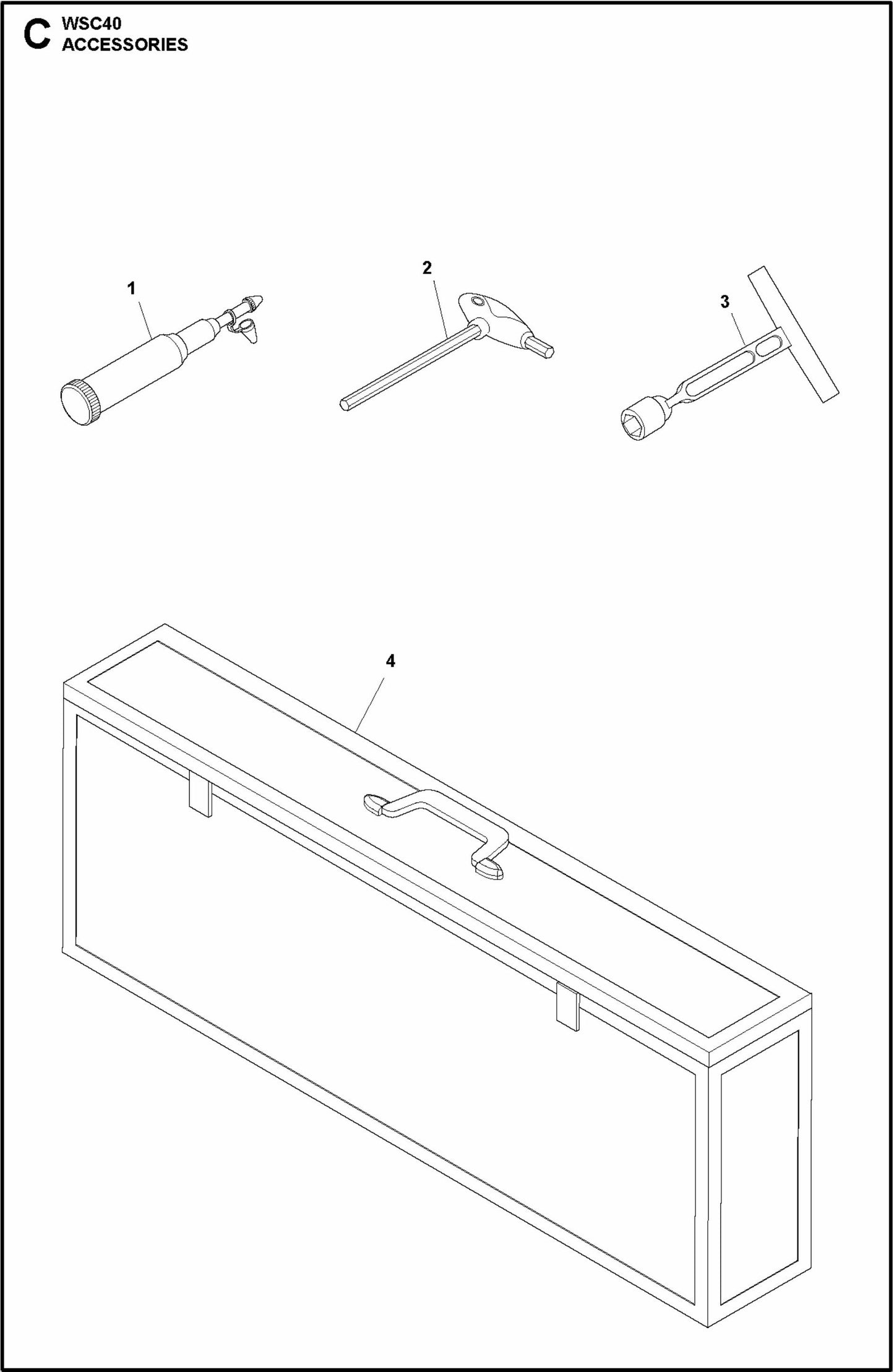 C WSC40
ACCESSORIES

1

2

3

4