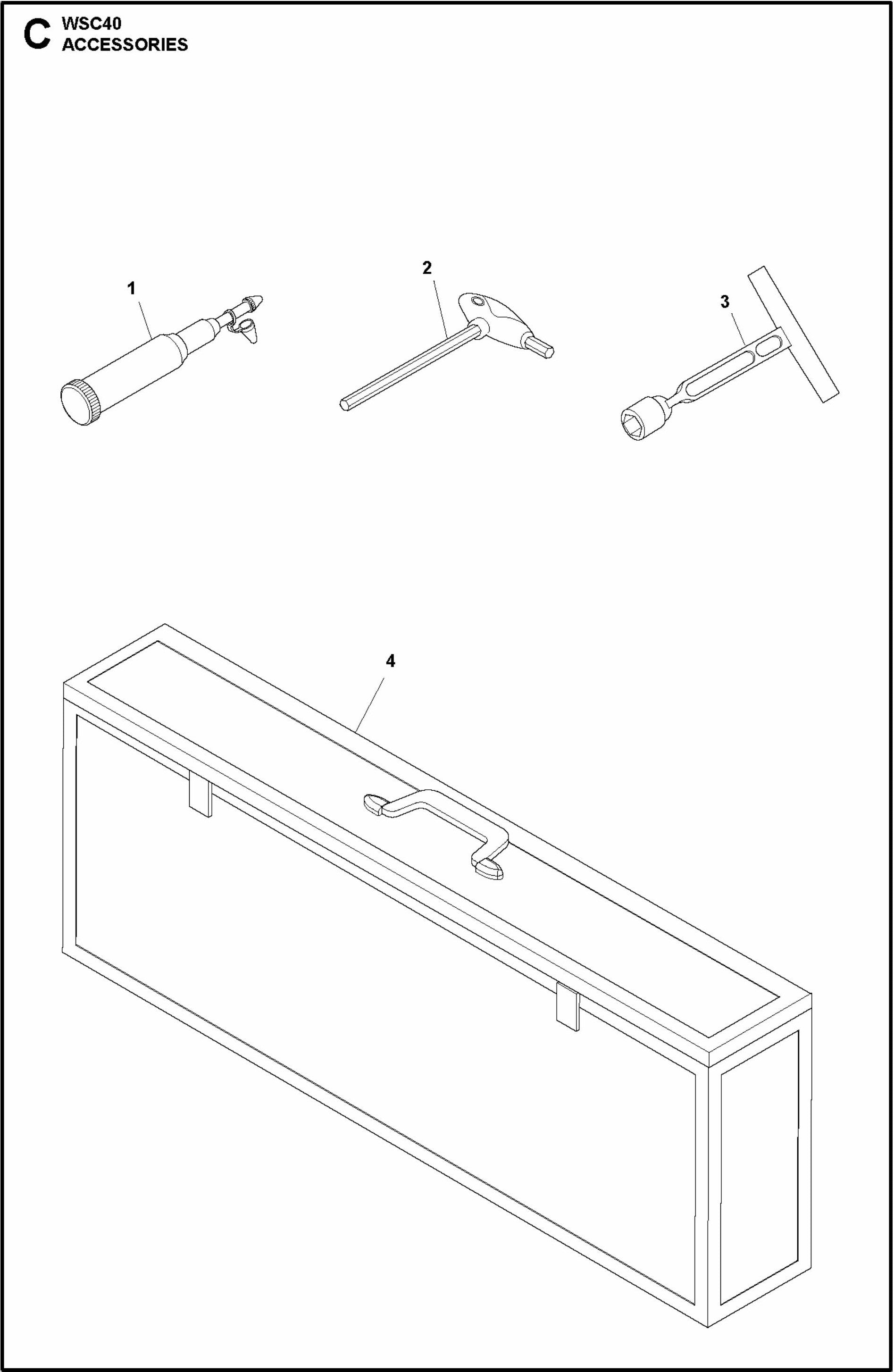 C WSC40
ACCESSORIES

1

2

3

4