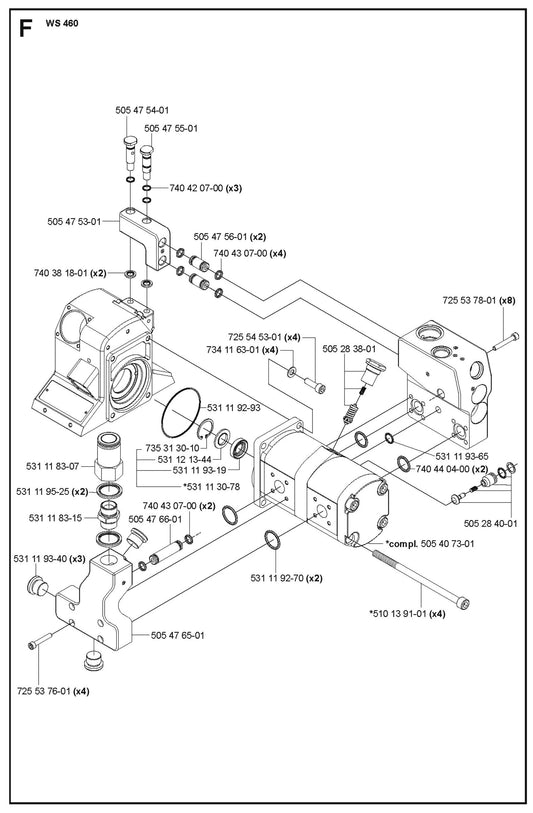 F WS 460

505 47 54-01
505 47 55-01
740 42 07-00 (x3)
505 47 53-01
505 47 56-01 (x2)
740 43 07-00 (x4)
740 38 18-01 (x2)
725 53 78-01 (x8)
725 54 53-01 (x4)
734 11 63-01 (x4)
505 28 38-01
531 11 92-93
735 31 30-10
531 12 13-44
531 11 93-19
*531 11 30-78
531 11 83-07
531 11 95-25 (x2)
531 11 83-15
740 43 07-00 (x2)
505 47 66-01
531 11 93-65
740 44 04-00 (x2)
505 28 40-01
*compl. 505 40 73-01
531 11 93-40 (x3)
531 11 92-70 (x2)
*510 13 91-01 (x4)
505 47 65-01
725 53 76-01 (x4)