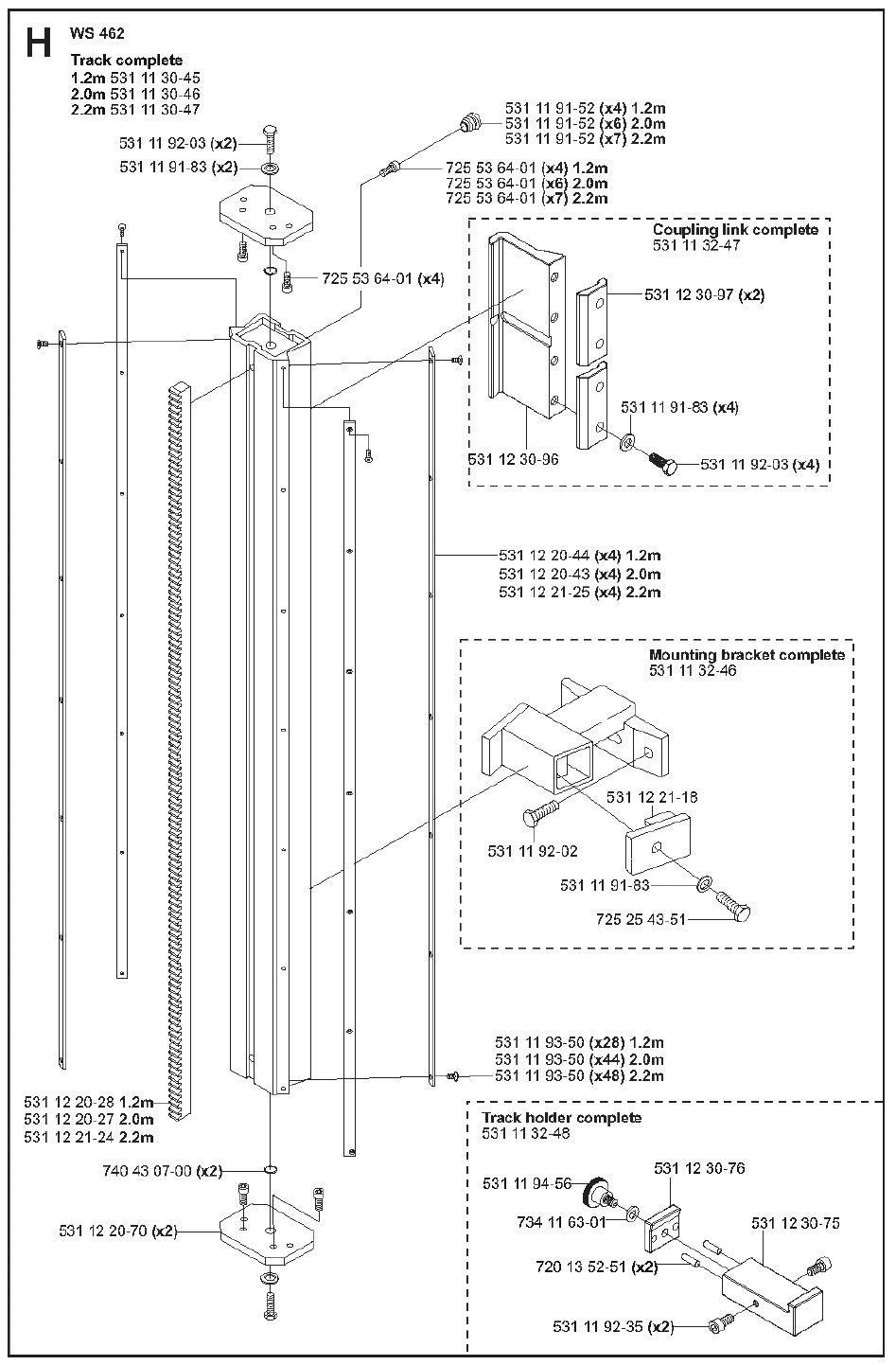 H WS 462

Track complete
1.2m 531 11 30-45
2.0m 531 11 30-46
2.2m 531 11 30-47

531 11 92-03 (x2)
531 11 91-83 (x2)

531 11 91-52 (x4) 1.2m
531 11 91-52 (x6) 2.0m
531 11 91-52 (x7) 2.2m

725 53 64-01 (x4) 1.2m
725 53 64-01 (x6) 2.0m
725 53 64-01 (x7) 2.2m

725 53 64-01 (x4)

Coupling link complete
531 11 32-47
531 12 30-97 (x2)
531 11 91-83 (x4)
531 12 30-96
531 11 92-03 (x4)

531 12 20-44 (x4) 1.2m
531 12 20-43 (x4) 2.0m
531 12 21-25 (x4) 2.2m

Mounting bracket complete
531 11 32-46
531 12 21-18
531 11 92-02
531 11 91-83
725 25 43-51

531 11 93-50 (x28) 1.2m
531 11 93-50 (x44) 2.0m
531 11 93-50 (x48) 2.2m

531 12 20-28 1.2m
531 12 20-27 2.0m
531 12 21-24 2.2m

740 43 07-00 (x2)

531 12 20-70 (x2)

Track holder complete
531 11 32-48
531 11 94-56
531 12 30-76
734 11 63-01
531 12 30-75
720 13 52-51 (x2)
531 11 92-35 (x2)