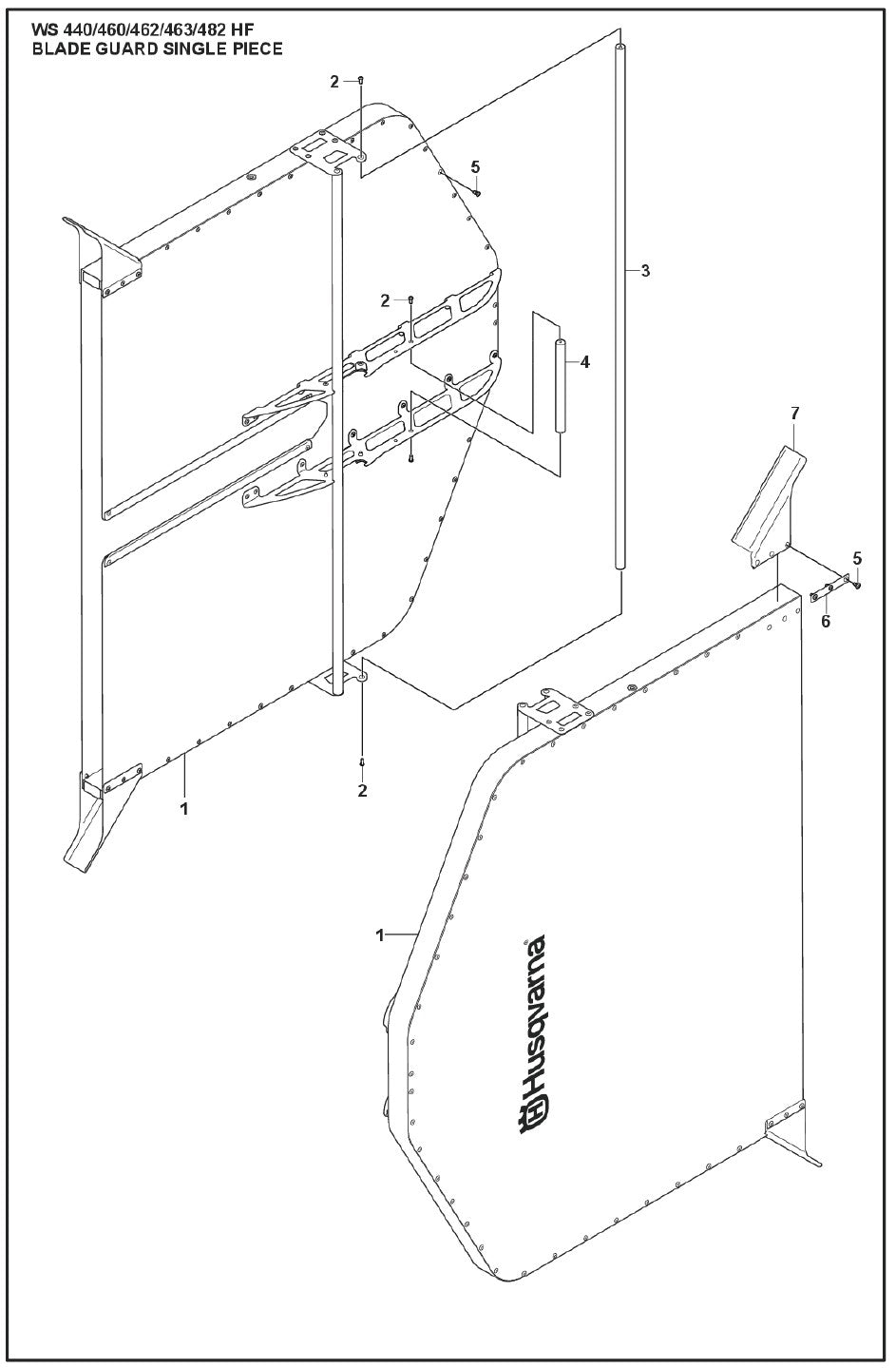 WS 440/460/462/463/482 HF
BLADE GUARD SINGLE PIECE

2
5
3
2
4
7
5
6
2
1
1
Husqvarna